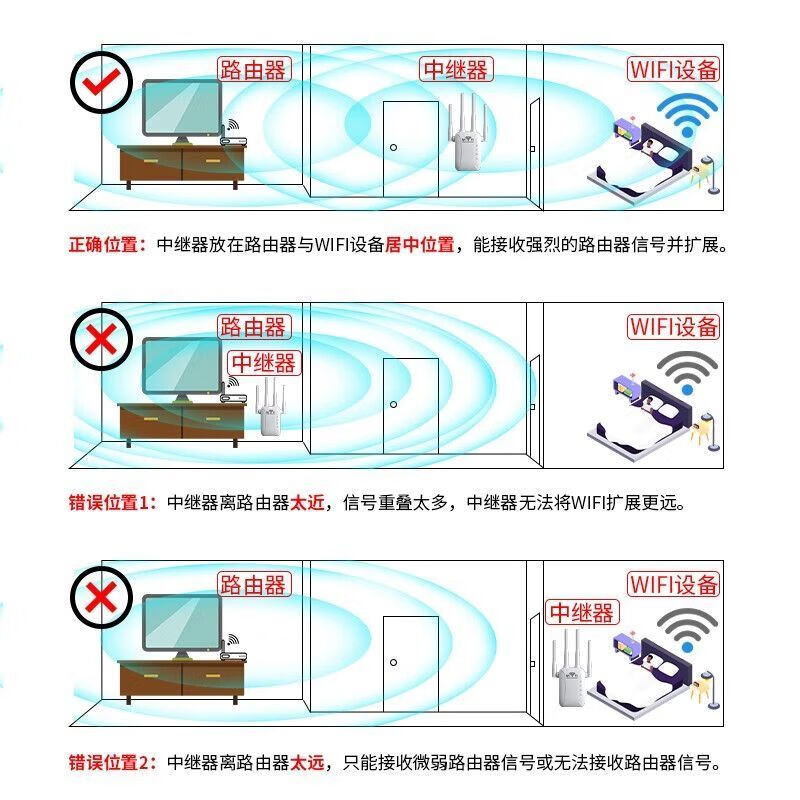 路由器

中继器

WIFI设备

正确位置：中继器放在路由器与WIFI设备居中位置，能接收强烈的路由器信号并扩展。

路由器

中继器

WIFI设备

错误位置1：中继器离路由器太近，信号重叠太多，中继器无法将WIFI扩展更远。

路由器

中继器

WIFI设备

错误位置2：中继器离路由器太远，只能接收微弱路由器信号或无法接收路由器信号。