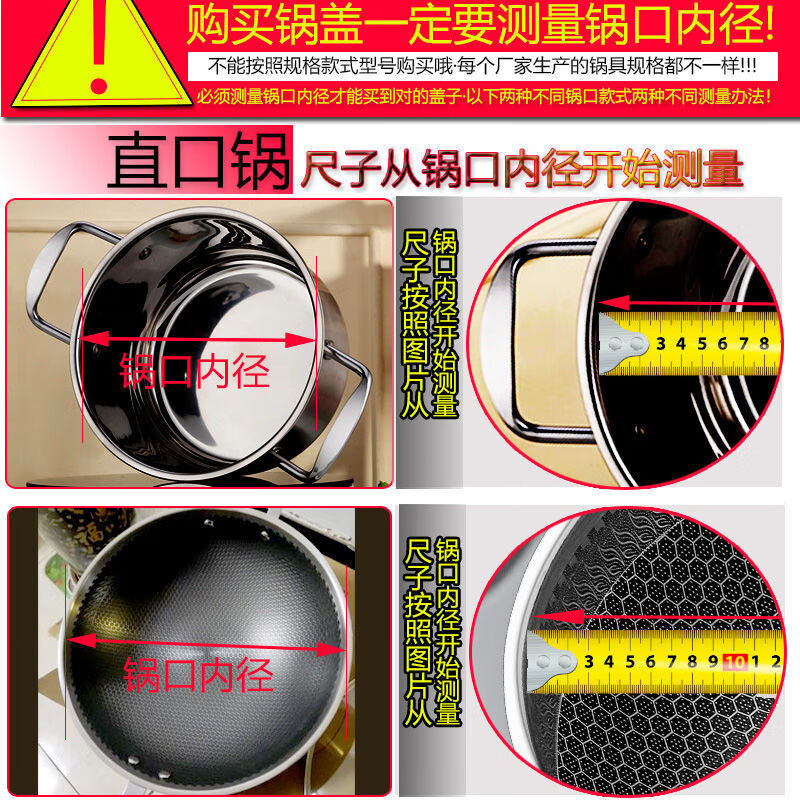 !

购买锅盖一定要测量锅口内径!

不能按照规格款式型号购买哦·每个厂家生产的锅具规格都不一样!!!

必须测量锅口内径才能买到对的盖子·以下两种不同锅口款式两种不同测量办法!

直口锅 尺子从锅口内径开始测量

锅口内径

尺子按照图片从锅口内径开始测量

3 4 5 6 7 8

福

锅口内径

尺子按照图片从锅口内径开始测量

3 4 5 6 7 8 9 10 1 2