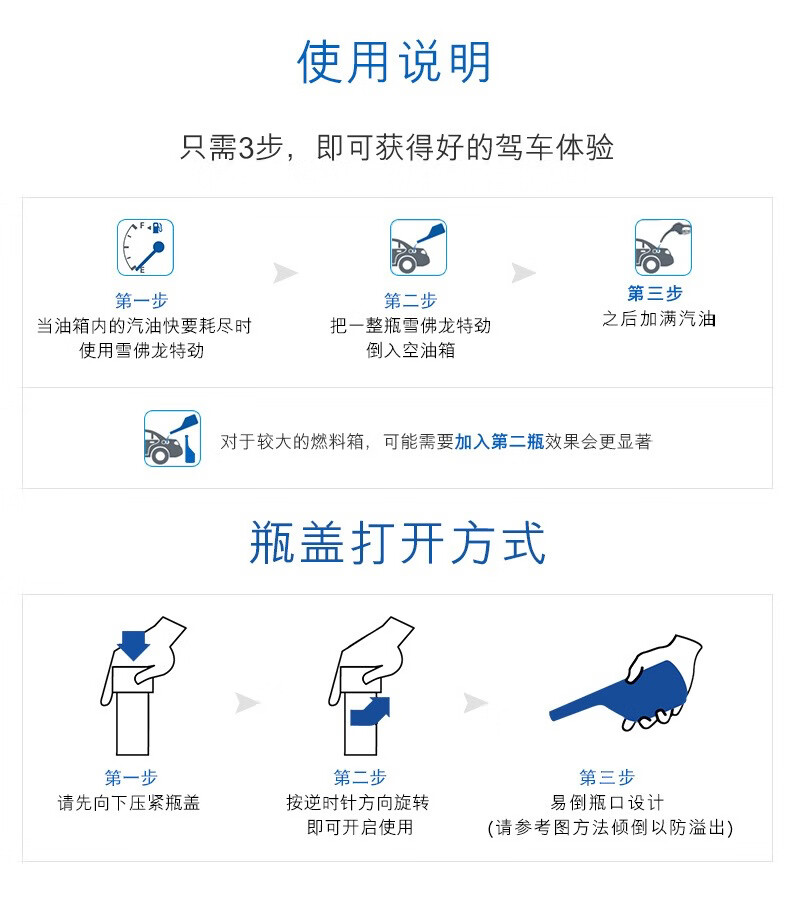 使用说明

只需3步，即可获得好的驾车体验

F
E

第一步
当油箱内的汽油快要耗尽时
使用雪佛龙特劲

第二步
把一整瓶雪佛龙特劲
倒入空油箱

第三步
之后加满汽油

对于较大的燃料箱，可能需要加入第二瓶效果会更显著

瓶盖打开方式

第一步
请先向下压紧瓶盖

第二步
按逆时针方向旋转
即可开启使用

第三步
易倒瓶口设计
(请参考图方法倾倒以防溢出)