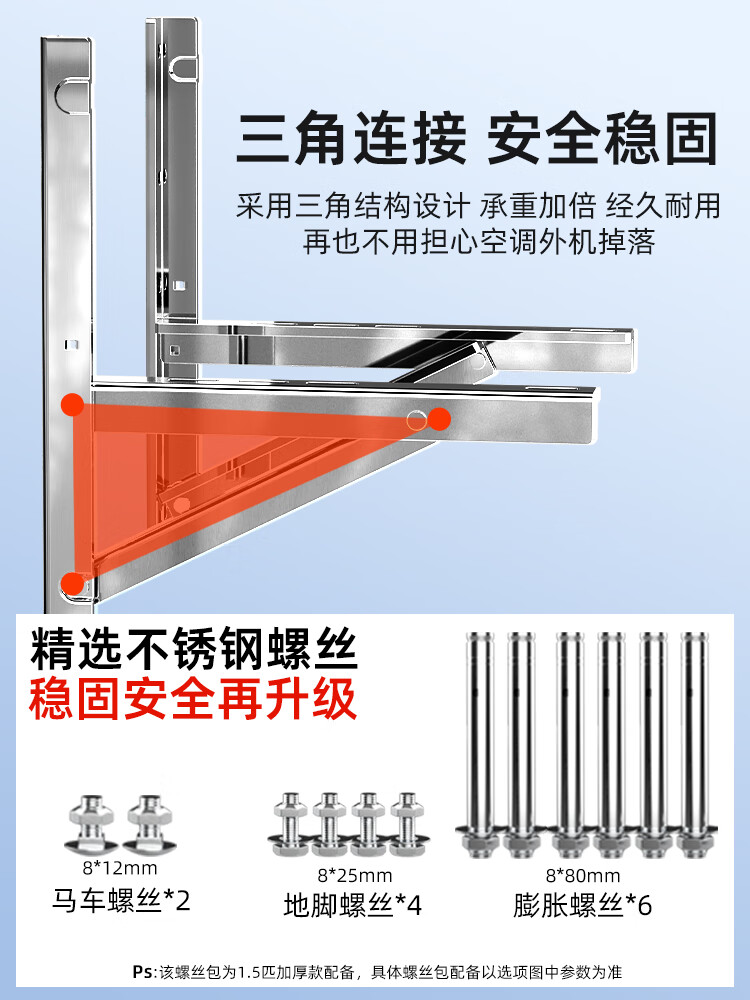 三角连接 安全稳固

采用三角结构设计 承重加倍 经久耐用
再也不用担心空调外机掉落

精选不锈钢螺丝
稳固安全再升级

8*12mm
马车螺丝*2

8*25mm
地脚螺丝*4

8*80mm
膨胀螺丝*6

Ps:该螺丝包为1.5匹加厚款配备，具体螺丝包配备以选项图中参数为准