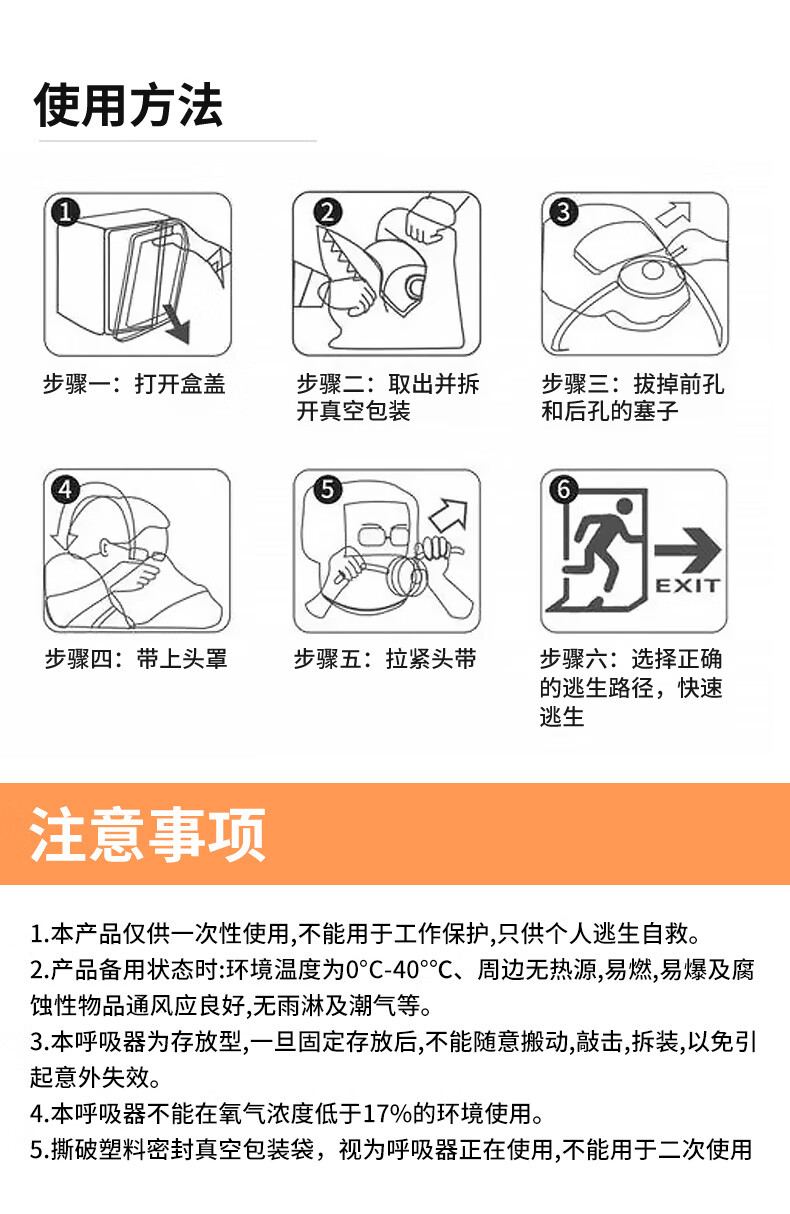 使用方法

1
步骤一：打开盒盖

2
步骤二：取出并拆开真空包装

3
步骤三：拔掉前孔和后孔的塞子

4
步骤四：带上头罩

5
步骤五：拉紧头带

6
EXIT
步骤六：选择正确的逃生路径，快速逃生

注意事项

1.本产品仅供一次性使用,不能用于工作保护,只供个人逃生自救。
2.产品备用状态时:环境温度为0°C-40°°C、周边无热源,易燃,易爆及腐蚀性物品通风应良好,无雨淋及潮气等。
3.本呼吸器为存放型,一旦固定存放后,不能随意搬动,敲击,拆装,以免引起意外失效。
4.本呼吸器不能在氧气浓度低于17%的环境使用。
5.撕破塑料密封真空包装袋，视为呼吸器正在使用,不能用于二次使用