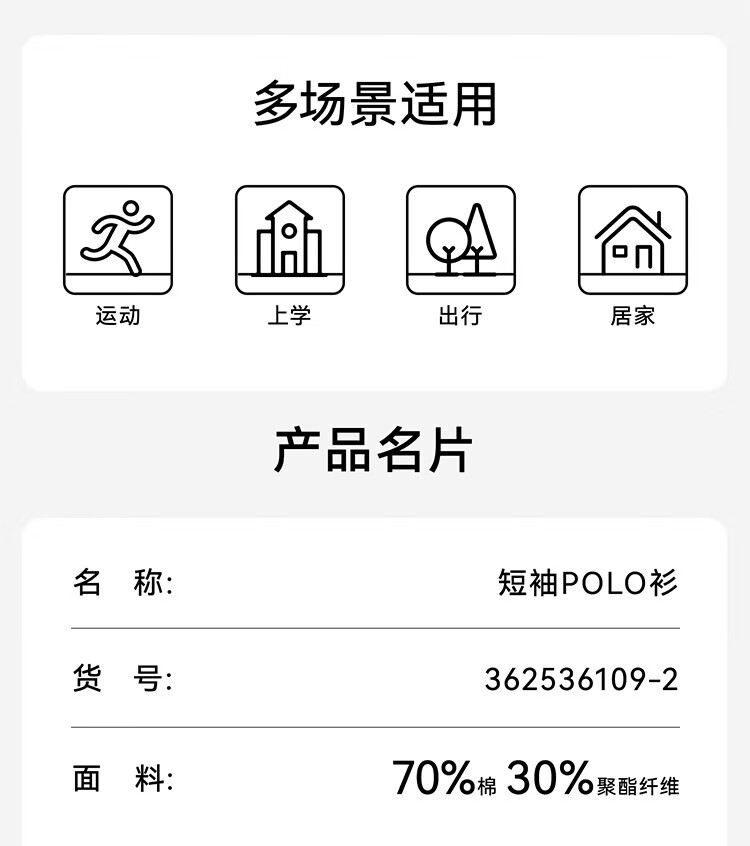 多场景适用

运动

上学

出行

居家

产品名片

名 称: 短袖POLO衫

货 号: 362536109-2

面 料: 70%棉 30%聚酯纤维