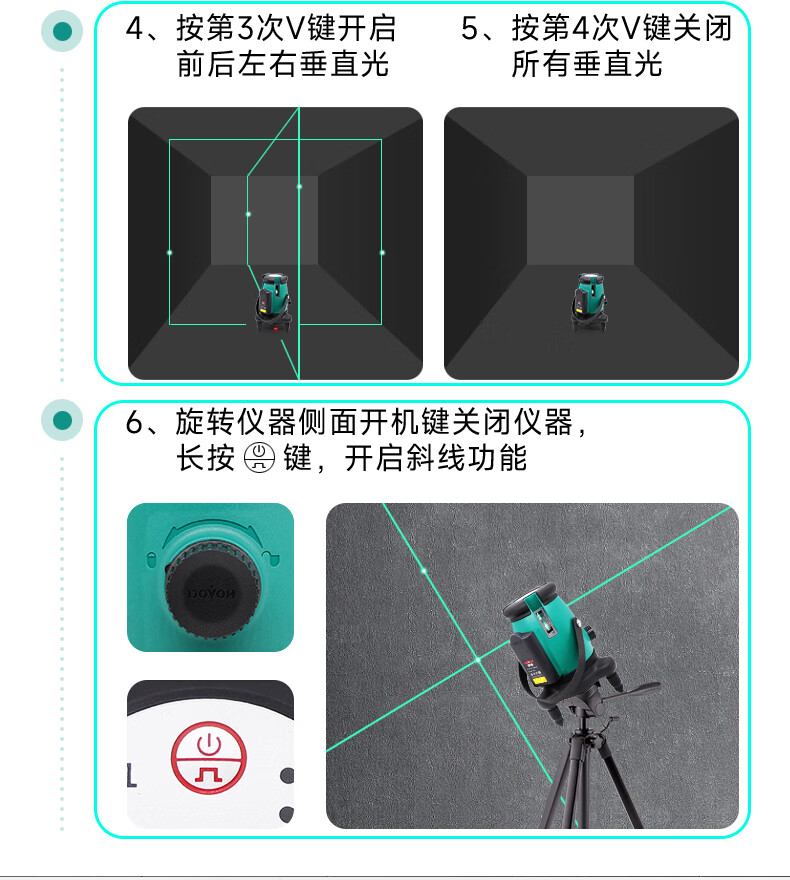 4、按第3次V键开启前后左右垂直光

5、按第4次V键关闭所有垂直光

6、旋转仪器侧面开机键关闭仪器，长按 键，开启斜线功能

DOYON

L