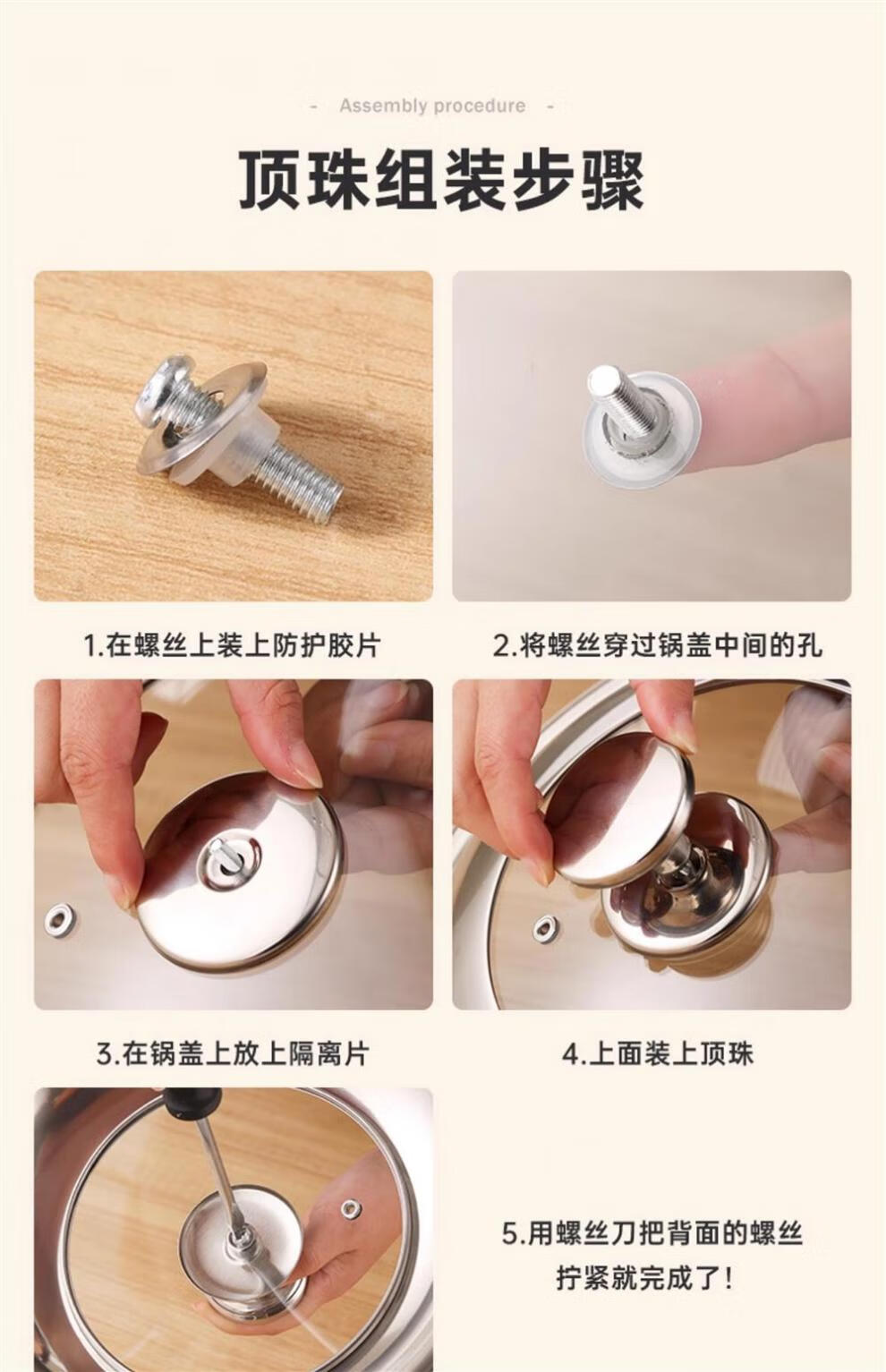 - Assembly procedure -

顶珠组装步骤

1.在螺丝上装上防护胶片

2.将螺丝穿过锅盖中间的孔

3.在锅盖上放上隔离片

4.上面装上顶珠

5.用螺丝刀把背面的螺丝拧紧就完成了!