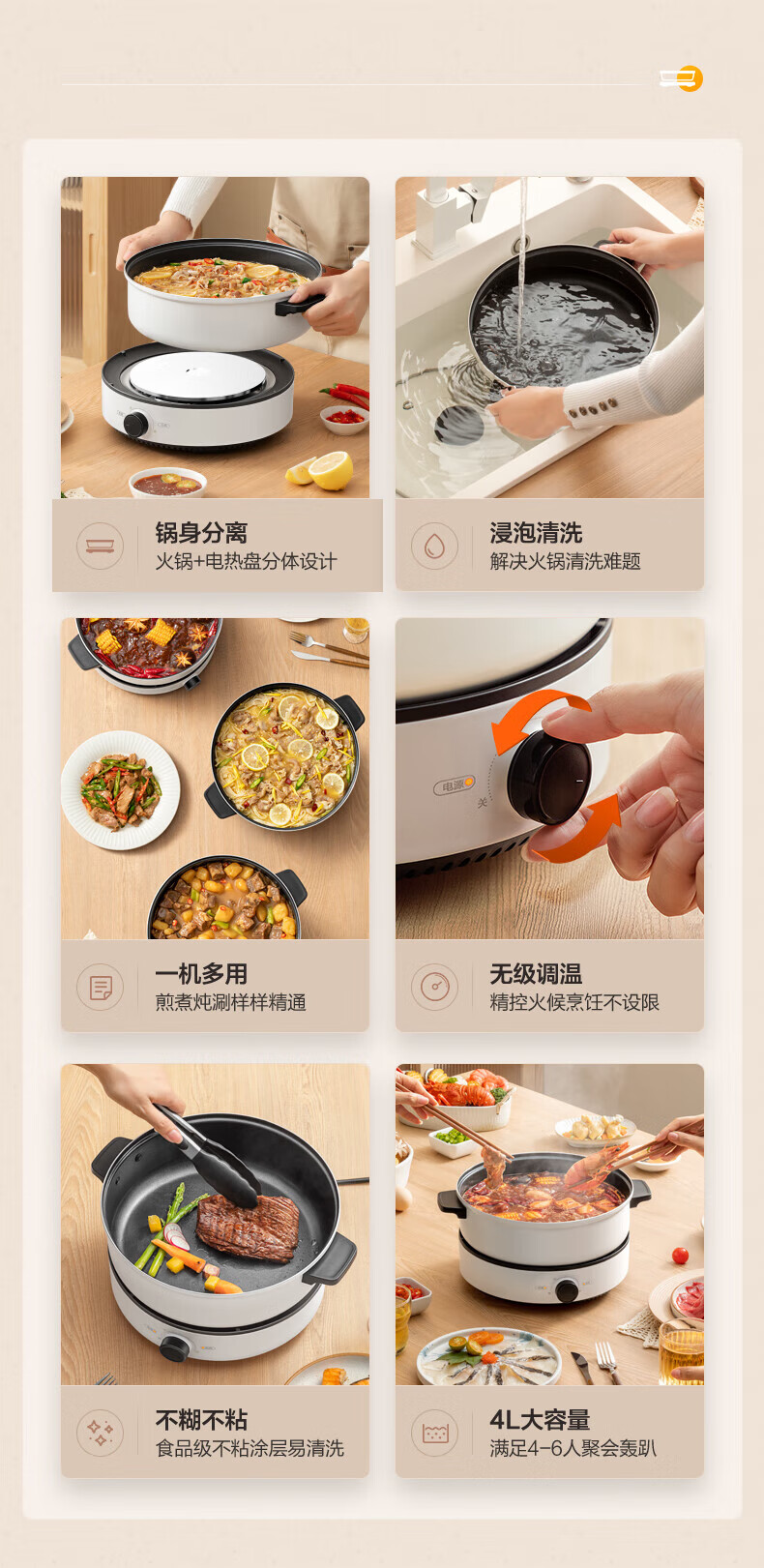 锅身分离
火锅+电热盘分体设计

浸泡清洗
解决火锅清洗难题

电源
关

一机多用
煎煮炖涮样样精通

无级调温
精控火候烹饪不设限

不糊不粘
食品级不粘涂层易清洗

4L大容量
满足4-6人聚会轰趴