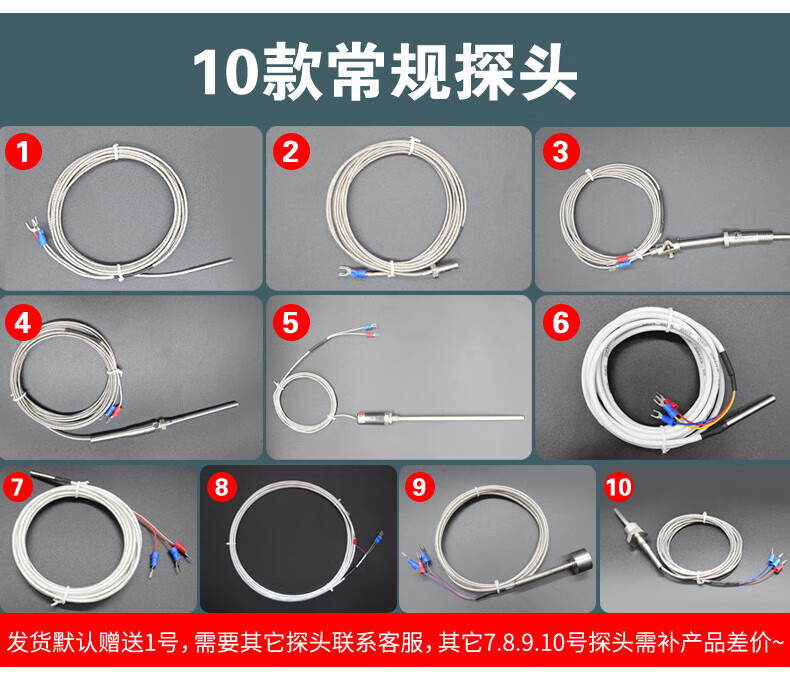 10款常规探头

1

2

3

4

5

6

7

8

9

10

发货默认赠送1号，需要其它探头联系客服，其它7.8.9.10号探头需补产品差价~