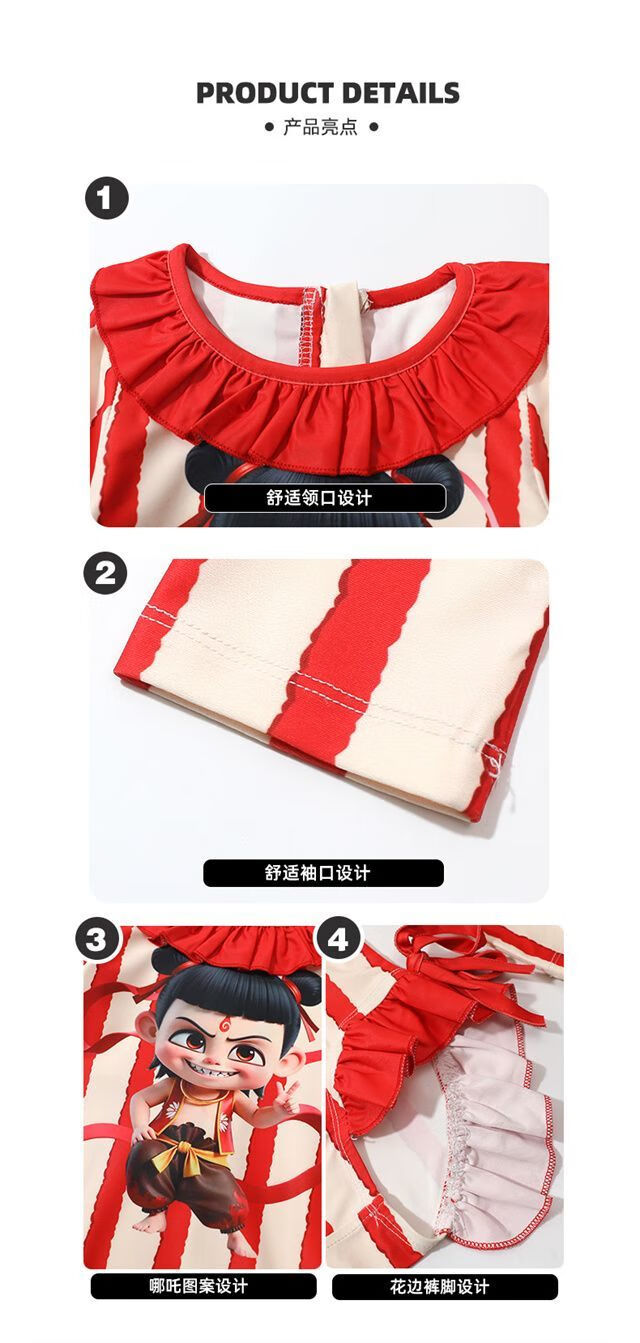 PRODUCT DETAILS

• 产品亮点 •

1

舒适领口设计

2

舒适袖口设计

3

哪吒图案设计

4

花边裤脚设计