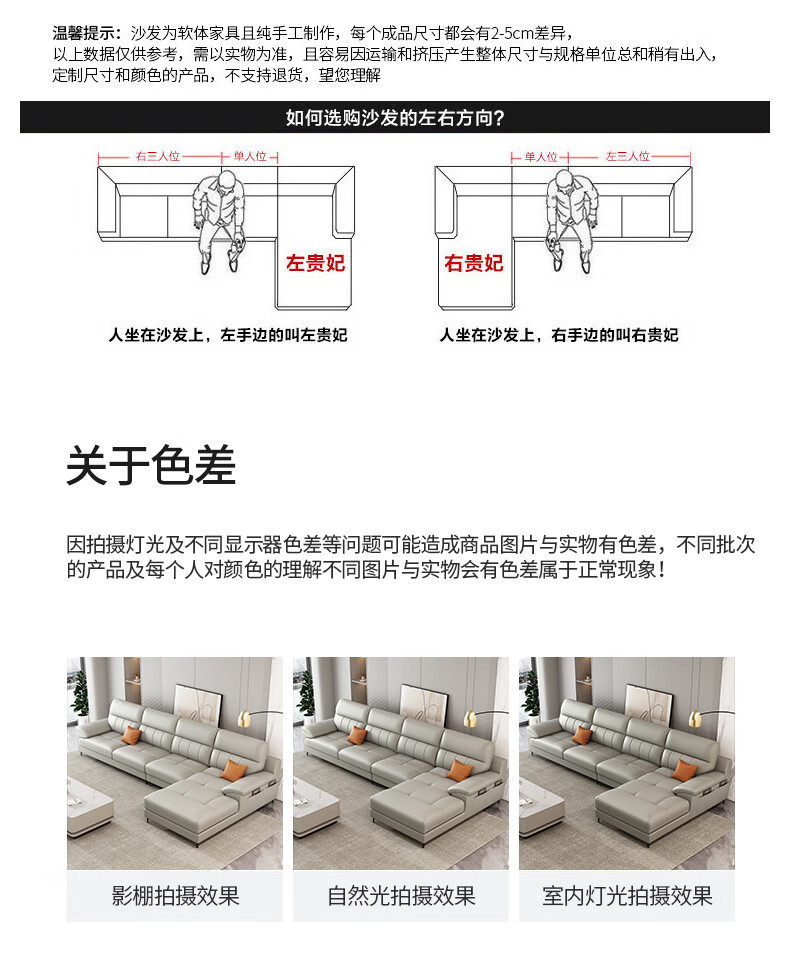 温馨提示：沙发为软体家具且纯手工制作，每个成品尺寸都会有2-5cm差异，以上数据仅供参考，需以实物为准，且容易因运输和挤压产生整体尺寸与规格单位总和稍有出入，定制尺寸和颜色的产品，不支持退货，望您理解

如何选购沙发的左右方向?

右三人位 单人位

左贵妃

人坐在沙发上，左手边的叫左贵妃

单人位 左三人位

右贵妃

人坐在沙发上，右手边的叫右贵妃

关于色差

因拍摄灯光及不同显示器色差等问题可能造成商品图片与实物有色差，不同批次的产品及每个人对颜色的理解不同图片与实物会有色差属于正常现象！

影棚拍摄效果

自然光拍摄效果

室内灯光拍摄效果