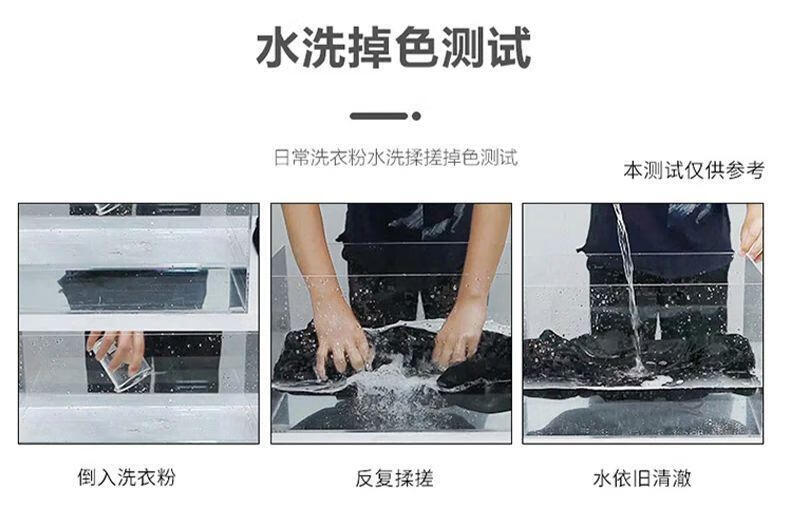 水洗掉色测试

日常洗衣粉水洗揉搓掉色测试

本测试仅供参考

倒入洗衣粉

反复揉搓

水依旧清澈