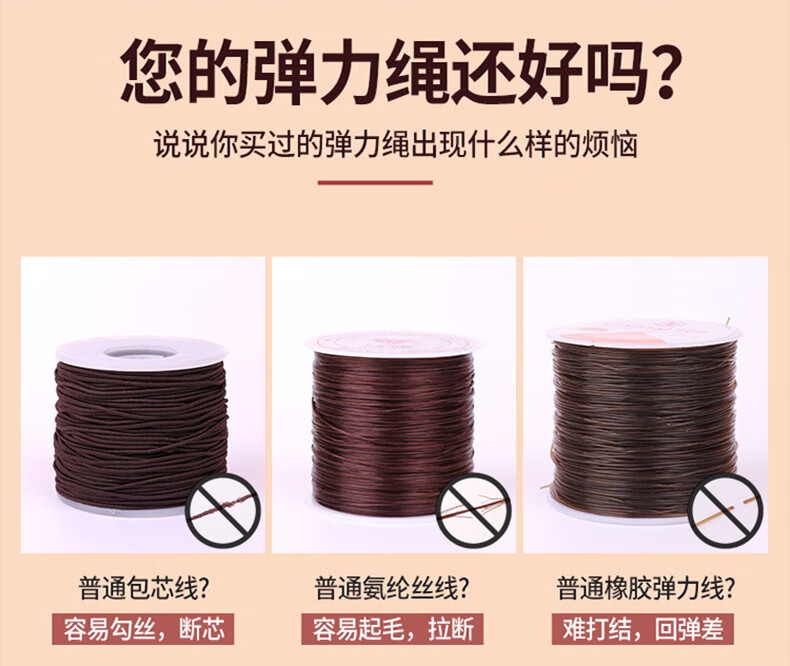 您的弹力绳还好吗？

说说你买过的弹力绳出现什么样的烦恼

普通包芯线？
容易勾丝，断芯

普通氨纶丝线？
容易起毛，拉断

普通橡胶弹力线？
难打结，回弹差