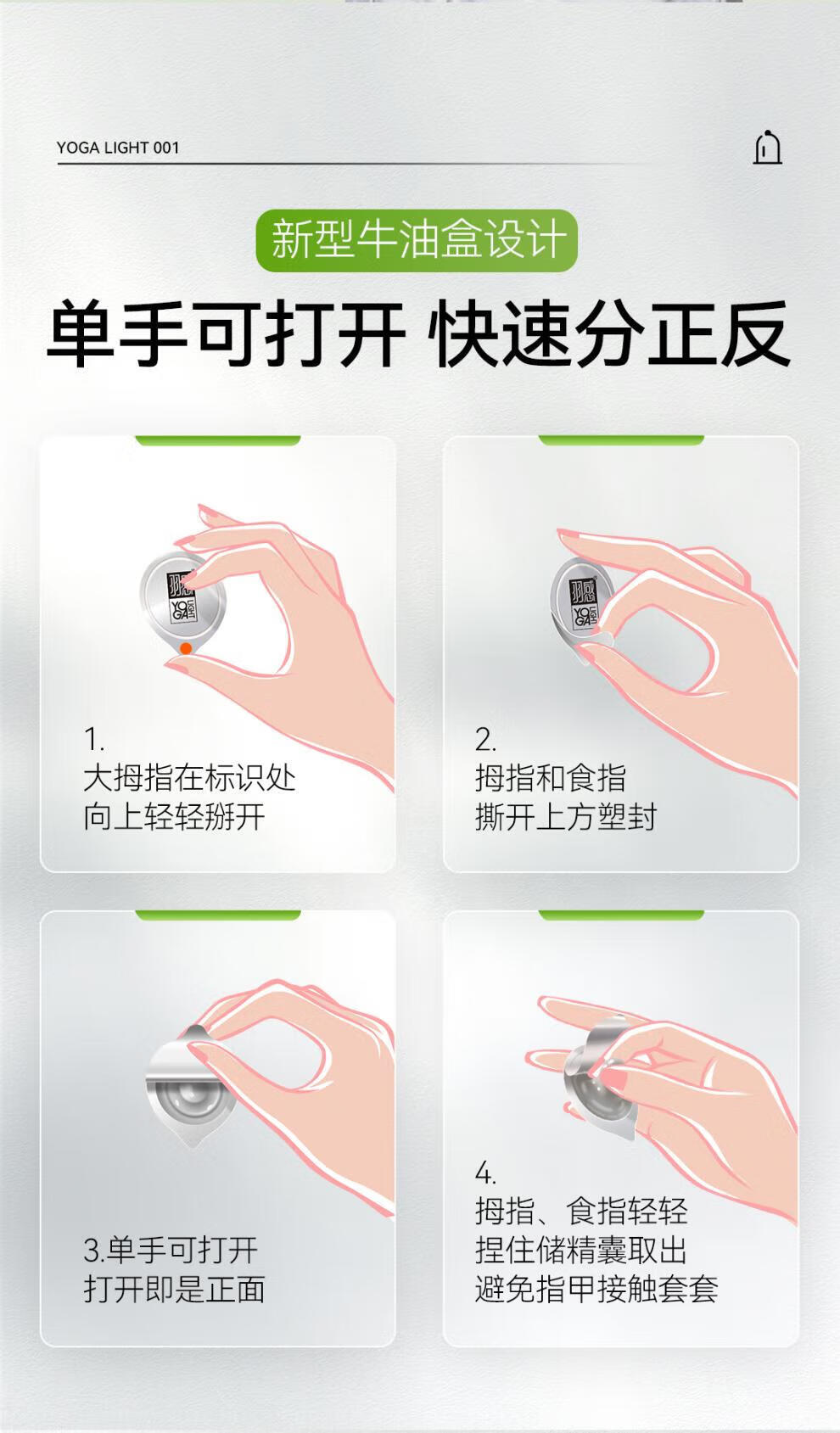 YOGA LIGHT 001

新型牛油盒设计

单手可打开 快速分正反

羽感
YOGA LIGHT

1.
大拇指在标识处
向上轻轻掰开

羽感
YOGA LIGHT

2.
拇指和食指
撕开上方塑封

3.单手可打开
打开即是正面

4.
拇指、食指轻轻
捏住储精囊取出
避免指甲接触套套