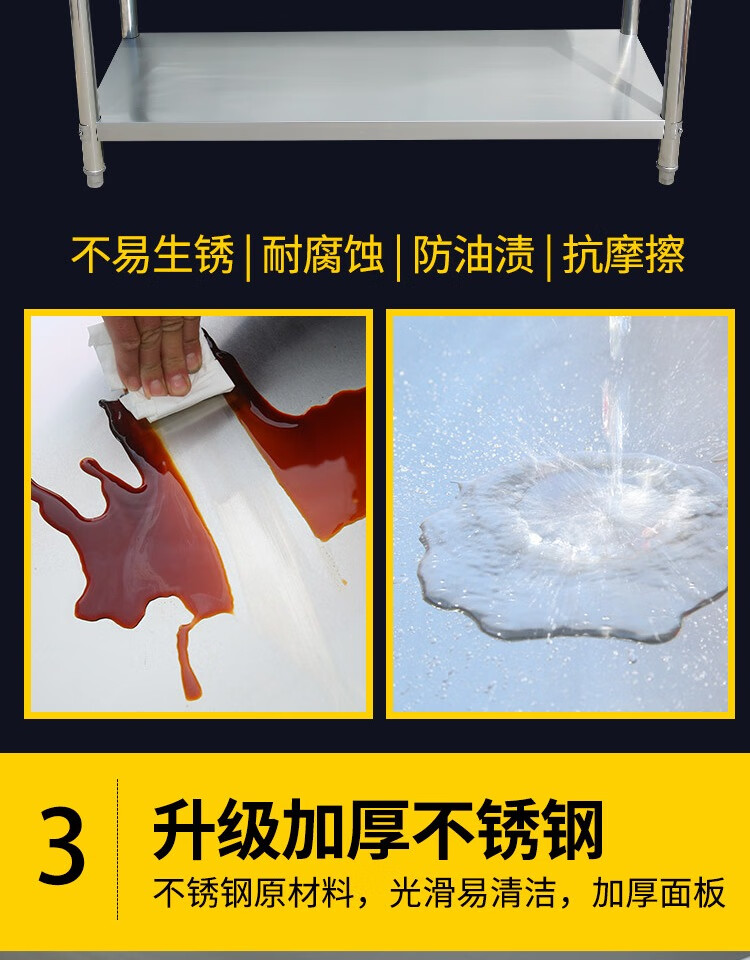 不易生锈 | 耐腐蚀 | 防油渍 | 抗摩擦

3

升级加厚不锈钢

不锈钢原材料，光滑易清洁，加厚面板