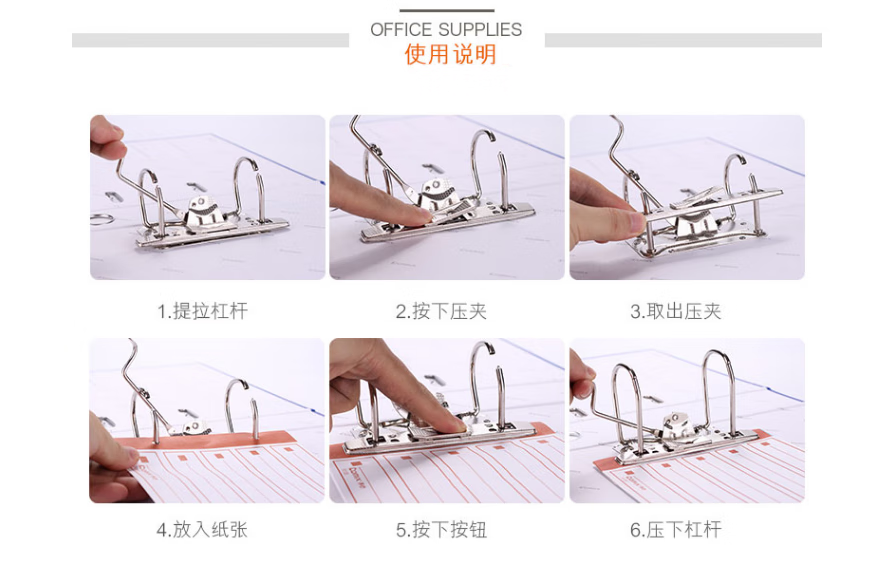 OFFICE SUPPLIES
使用说明

1.提拉杠杆

2.按下压夹

3.取出压夹

4.放入纸张

5.按下按钮

6.压下杠杆