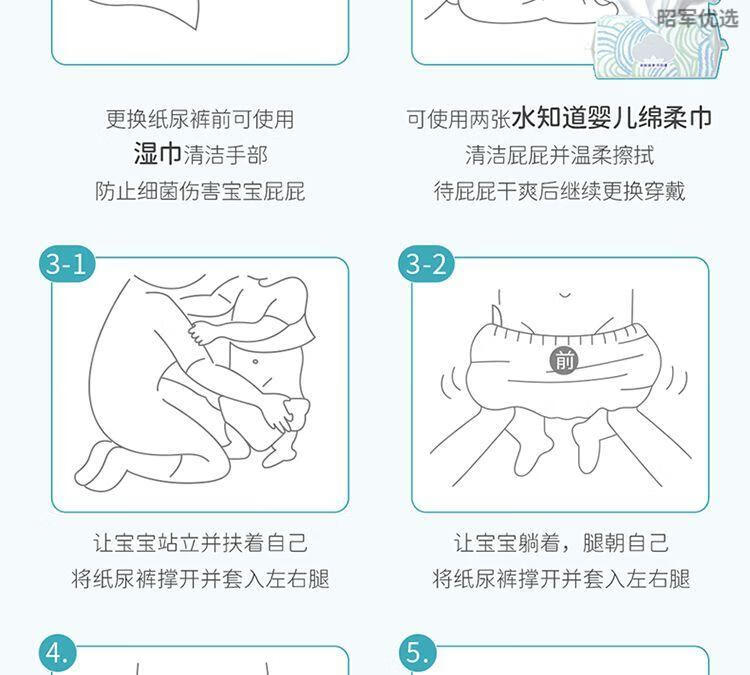 昭军优选

更换纸尿裤前可使用
湿巾清洁手部
防止细菌伤害宝宝屁屁

可使用两张水知道婴儿绵柔巾
清洁屁屁并温柔擦拭
待屁屁干爽后继续更换穿戴

3-1

让宝宝站立并扶着自己
将纸尿裤撑开并套入左右腿

3-2

前

让宝宝躺着，腿朝自己
将纸尿裤撑开并套入左右腿

4.

5.