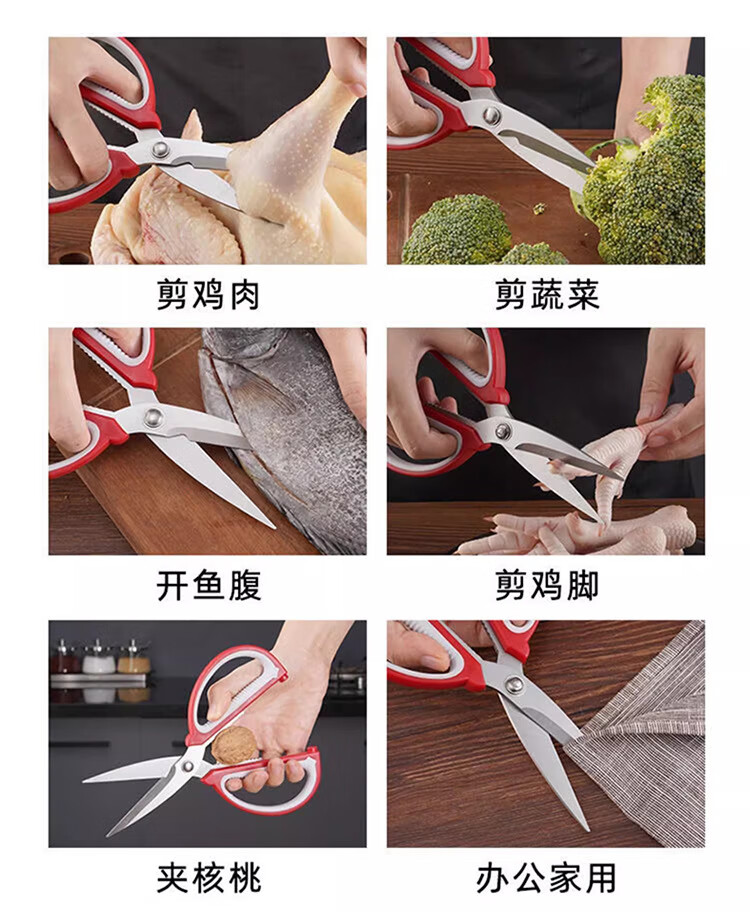 剪鸡肉

剪蔬菜

开鱼腹

剪鸡脚

夹核桃

办公家用