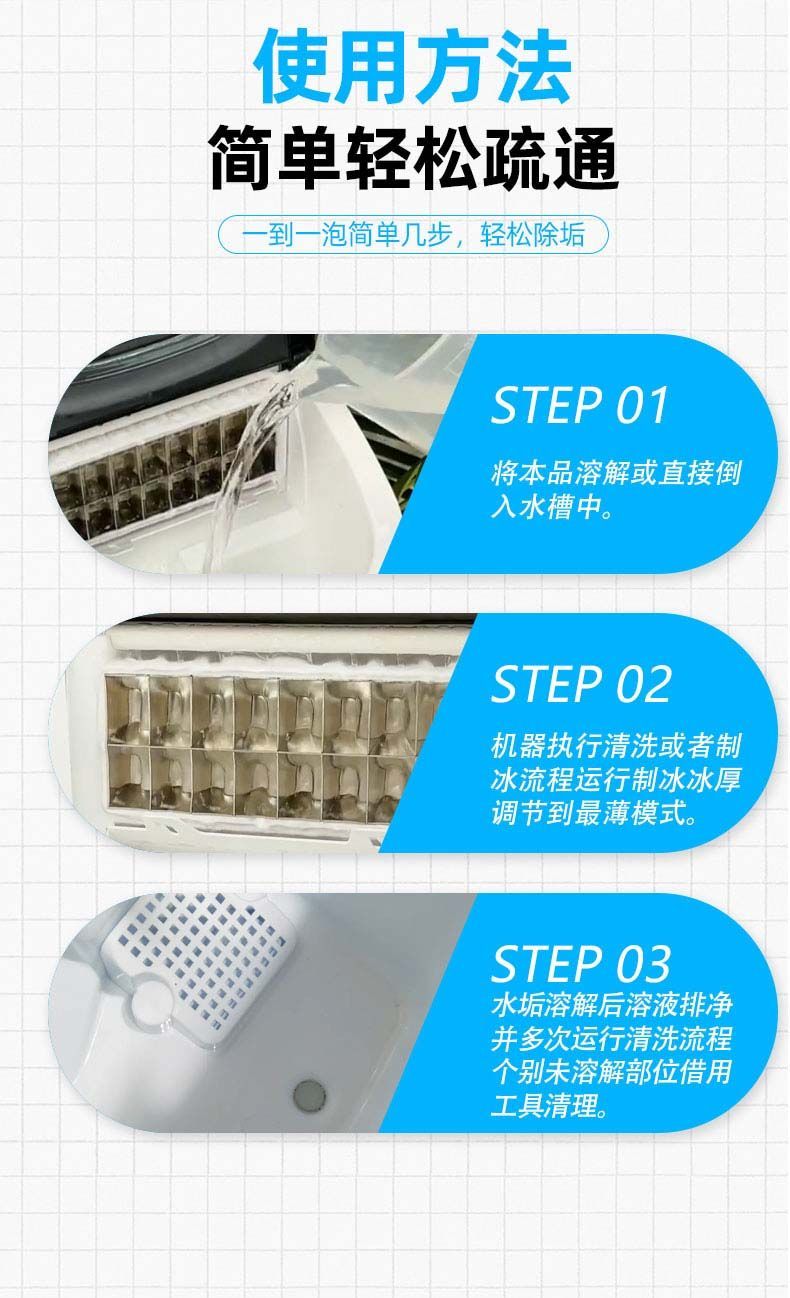 使用方法
简单轻松疏通

一到一泡简单几步，轻松除垢

STEP 01
将本品溶解或直接倒入水槽中。

STEP 02
机器执行清洗或者制冰流程运行制冰冰厚调节到最薄模式。

STEP 03
水垢溶解后溶液排净并多次运行清洗流程个别未溶解部位借用工具清理。