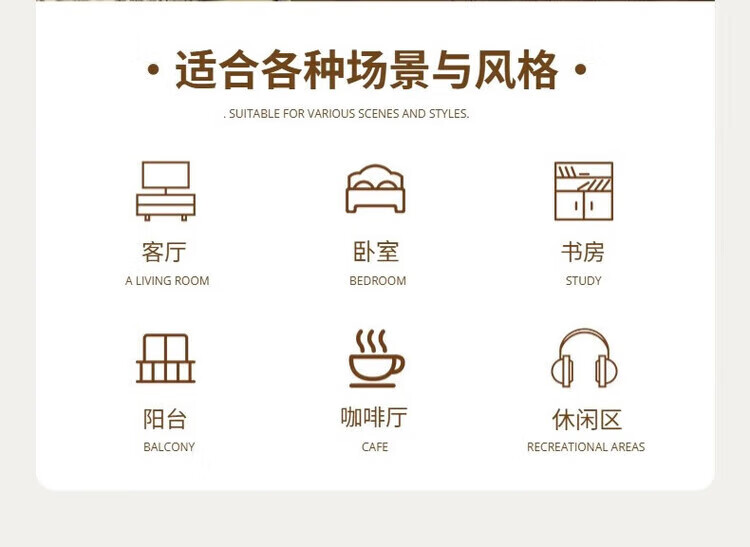 • 适合各种场景与风格 •

. SUITABLE FOR VARIOUS SCENES AND STYLES.

客厅
A LIVING ROOM

卧室
BEDROOM

书房
STUDY

阳台
BALCONY

咖啡厅
CAFE

休闲区
RECREATIONAL AREAS