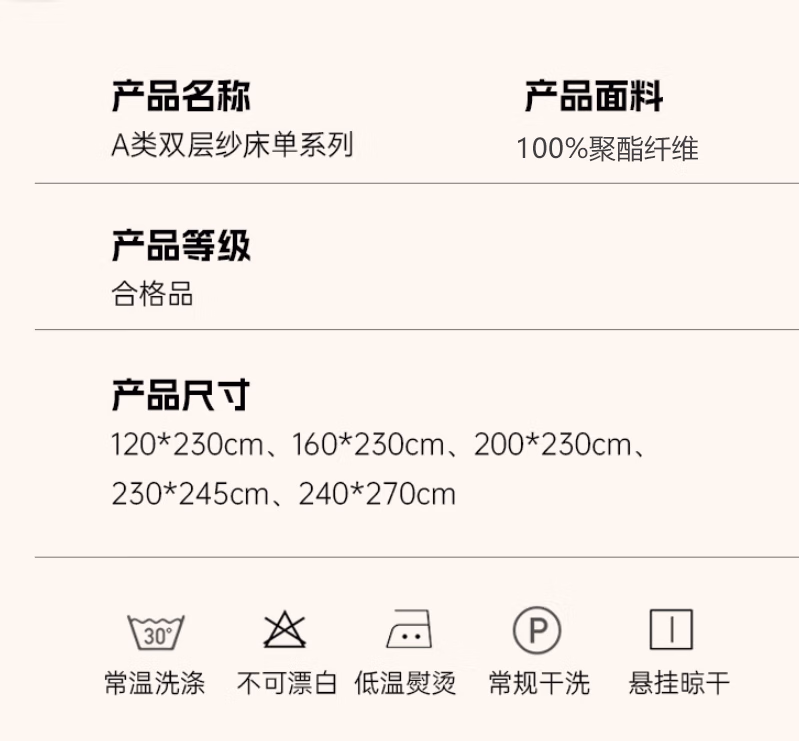 产品名称
A类双层纱床单系列

产品面料
100%聚酯纤维

产品等级
合格品

产品尺寸
120*230cm、160*230cm、200*230cm、230*245cm、240*270cm

30°
常温洗涤

不可漂白

低温熨烫

P
常规干洗

悬挂晾干