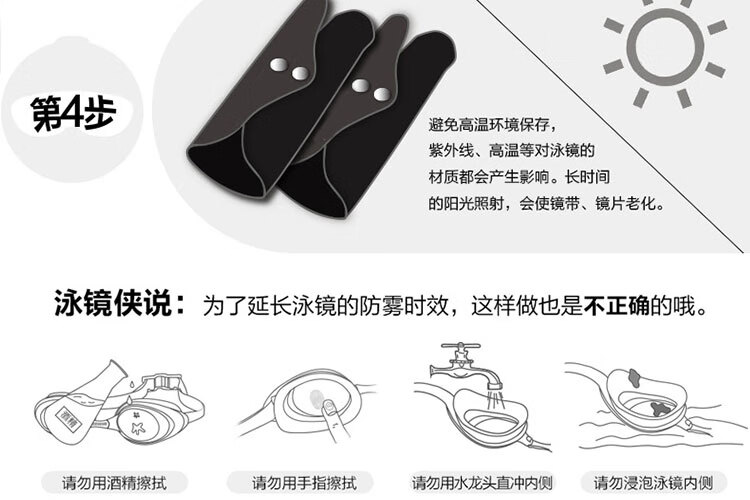 第4步

避免高温环境保存，紫外线、高温等对泳镜的材质都会产生影响。长时间的阳光照射，会使镜带、镜片老化。

泳镜侠说：为了延长泳镜的防雾时效，这样做也是不正确的哦。

酒精

请勿用酒精擦拭

请勿用手指擦拭

请勿用水龙头直冲内侧

请勿浸泡泳镜内侧