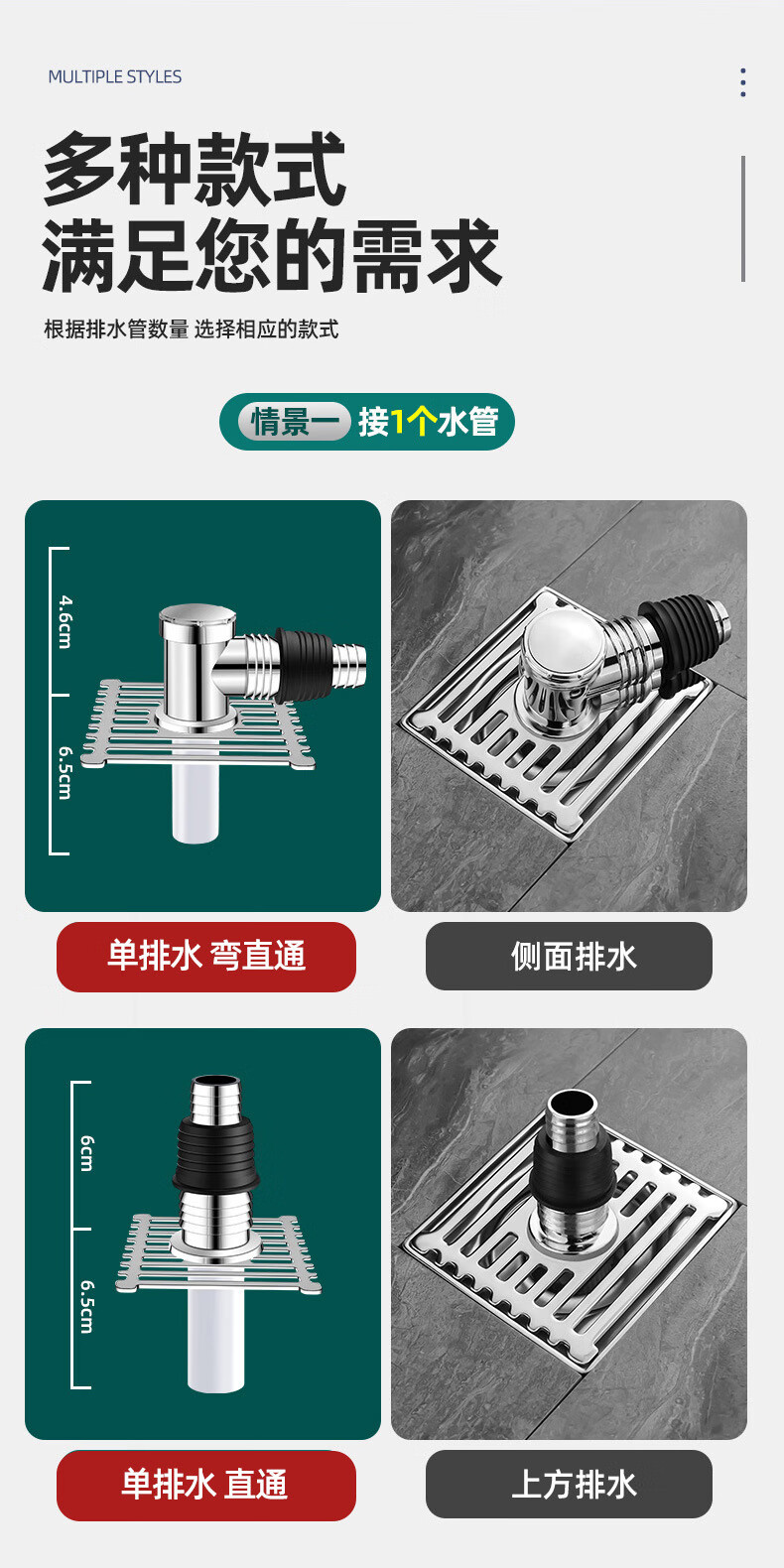 MULTIPLE STYLES

多种款式
满足您的需求

根据排水管数量 选择相应的款式

情景一 接1个水管

4.6cm

6.5cm

单排水 弯直通

侧面排水

6cm

6.5cm

单排水 直通

上方排水