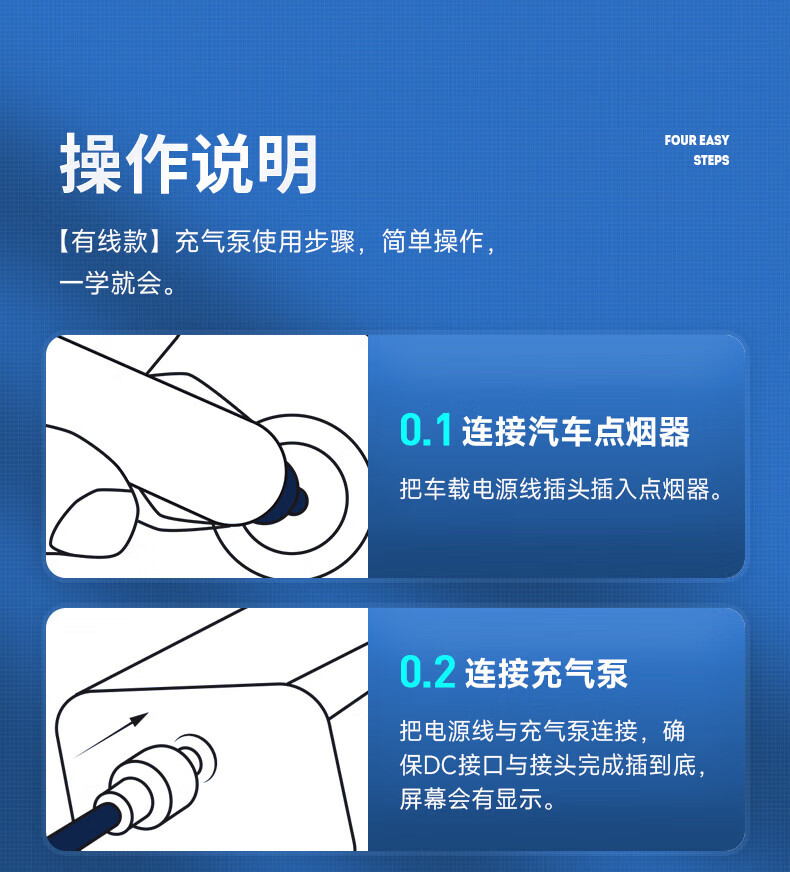 操作说明

FOUR EASY STEPS

【有线款】充气泵使用步骤，简单操作，一学就会。

0.1 连接汽车点烟器

把车载电源线插头插入点烟器。

0.2 连接充气泵

把电源线与充气泵连接，确保DC接口与接头完成插到底，屏幕会有显示。