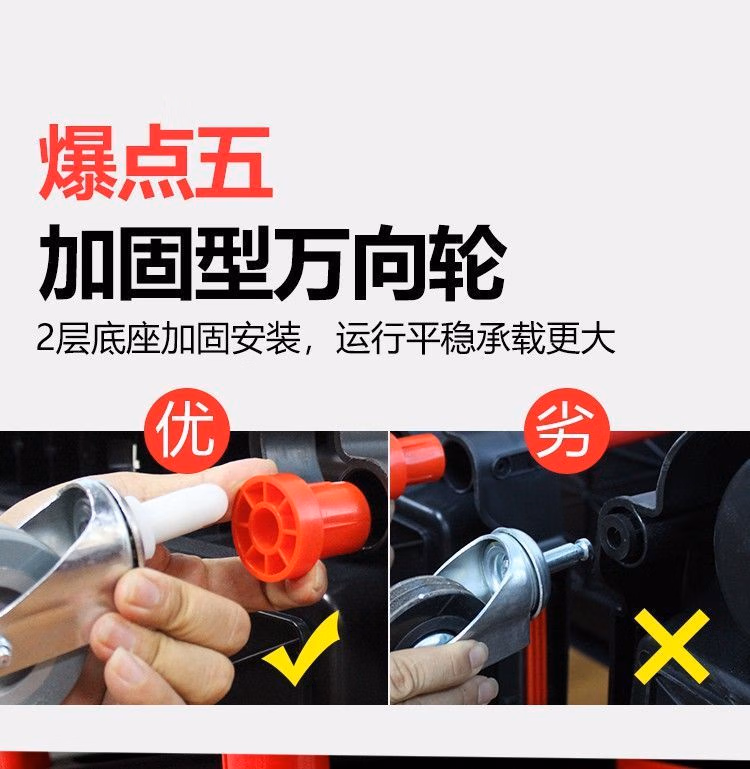 爆点五

加固型万向轮

2层底座加固安装，运行平稳承载更大

优

劣