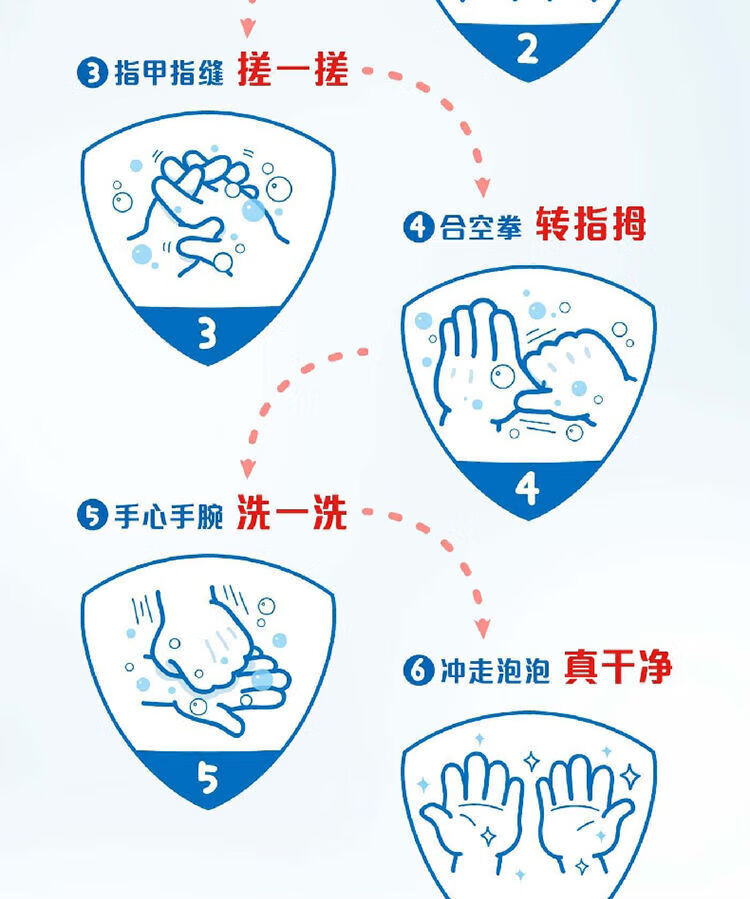 2

3 指甲指缝 搓一搓

3

4 合空拳 转指拇

4

5 手心手腕 洗一洗

5

6 冲走泡泡 真干净