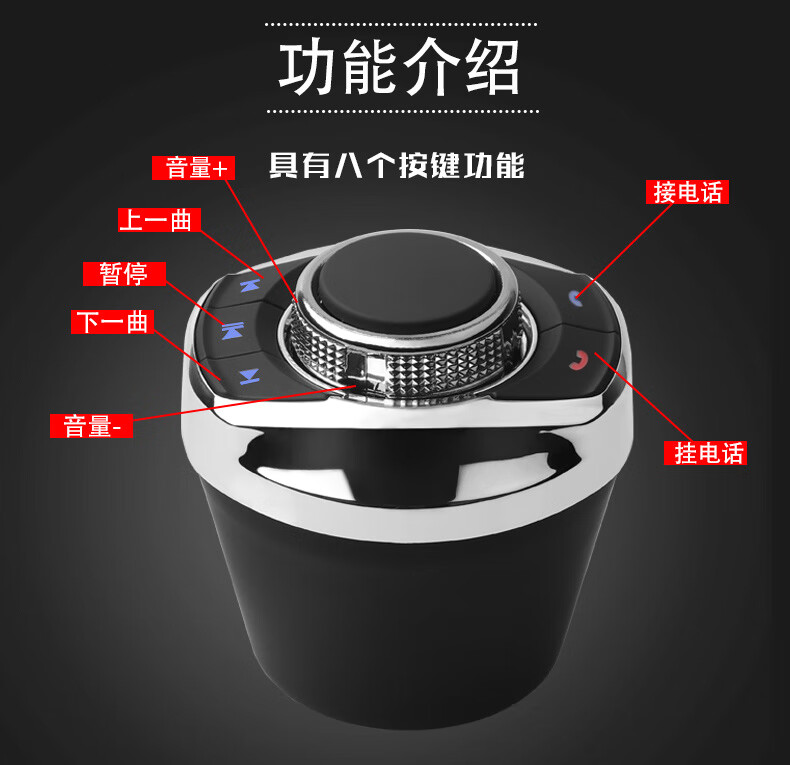 功能介绍

具有八个按键功能

音量+

上一曲

暂停

下一曲

音量-

接电话

挂电话