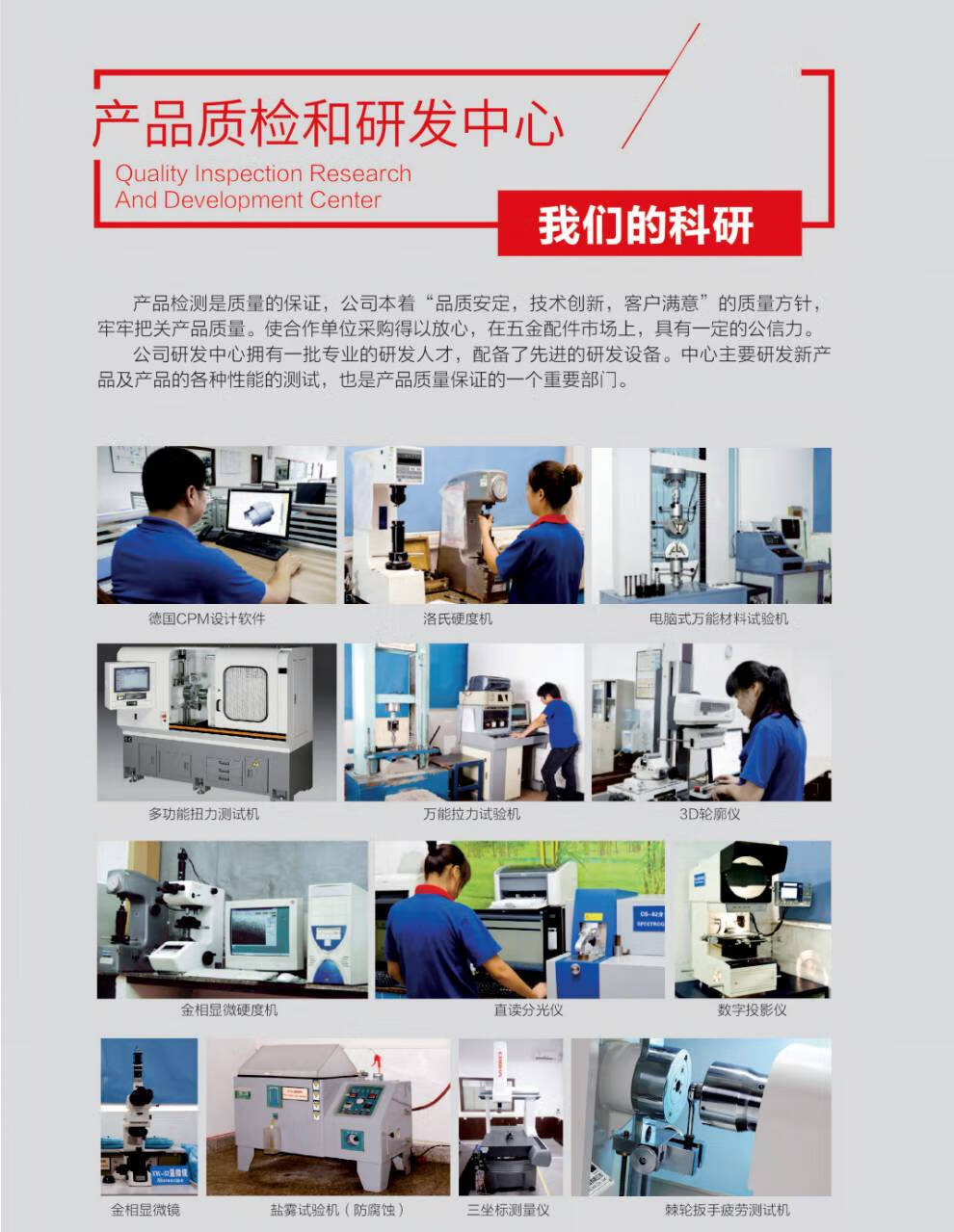 产品质检和研发中心

Quality Inspection Research And Development Center

我们的科研

产品检测是质量的保证，公司本着“品质安定，技术创新，客户满意”的质量方针，牢牢把关产品质量。使合作单位采购得以放心，在五金配件市场上，具有一定的公信力。

公司研发中心拥有一批专业的研发人才，配备了先进的研发设备。中心主要研发新产品及产品的各种性能的测试，也是产品质量保证的一个重要部门。

德国CPM设计软件

洛氏硬度机

电脑式万能材料试验机

多功能扭力测试机

万能拉力试验机

3D轮廓仪

金相显微硬度机

直读分光仪

数字投影仪

金相显微镜

盐雾试验机（防腐蚀）

三坐标测量仪

棘轮扳手疲劳测试机