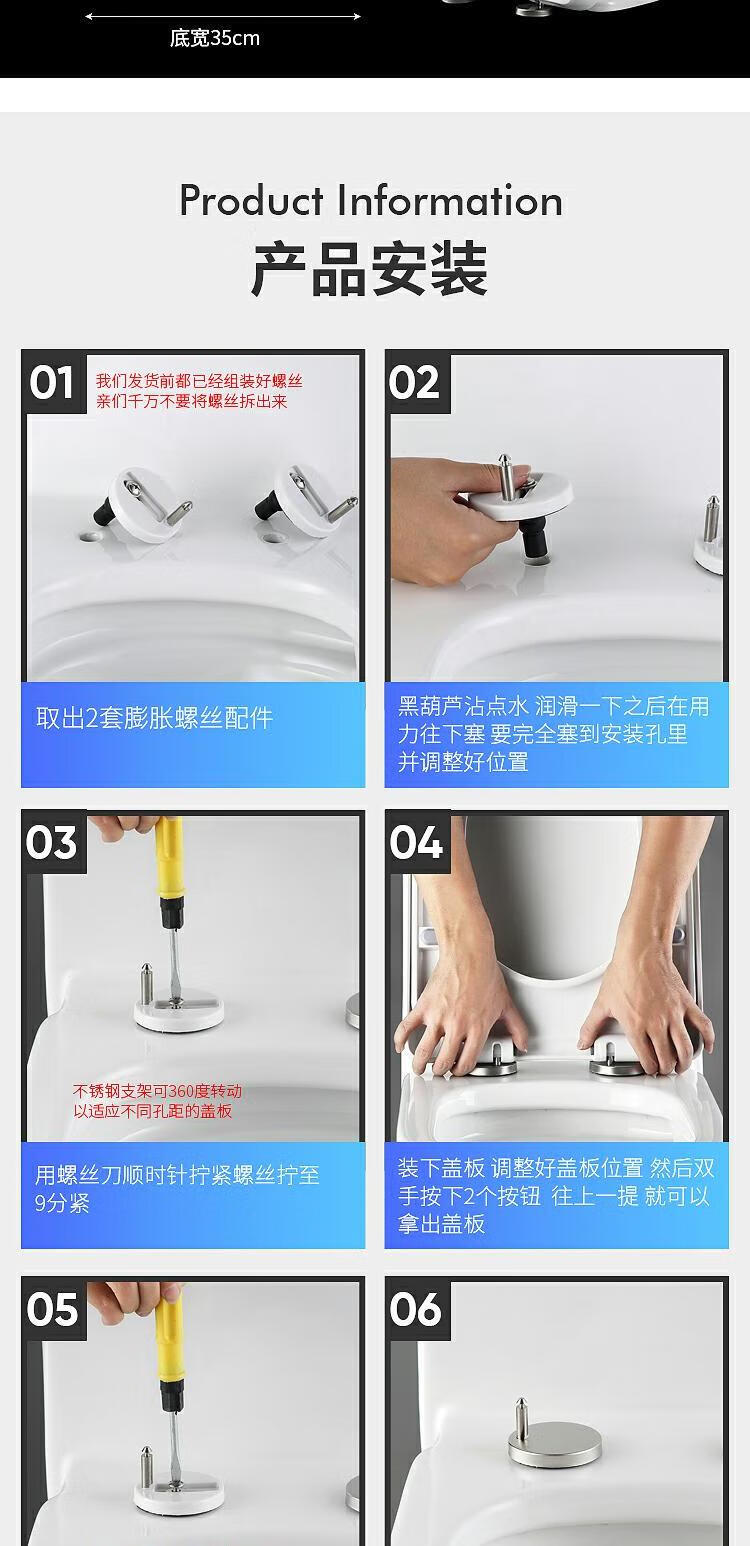 底宽35cm

Product Information

产品安装

01

我们发货前都已经组装好螺丝
亲们千万不要将螺丝拆出来

取出2套膨胀螺丝配件

02

黑葫芦沾点水 润滑一下之后在用力往下塞 要完全塞到安装孔里并调整好位置

03

不锈钢支架可360度转动
以适应不同孔距的盖板

用螺丝刀顺时针拧紧螺丝拧至9分紧

04

装下盖板 调整好盖板位置 然后双手按下2个按钮 往上一提 就可以拿出盖板

05

06