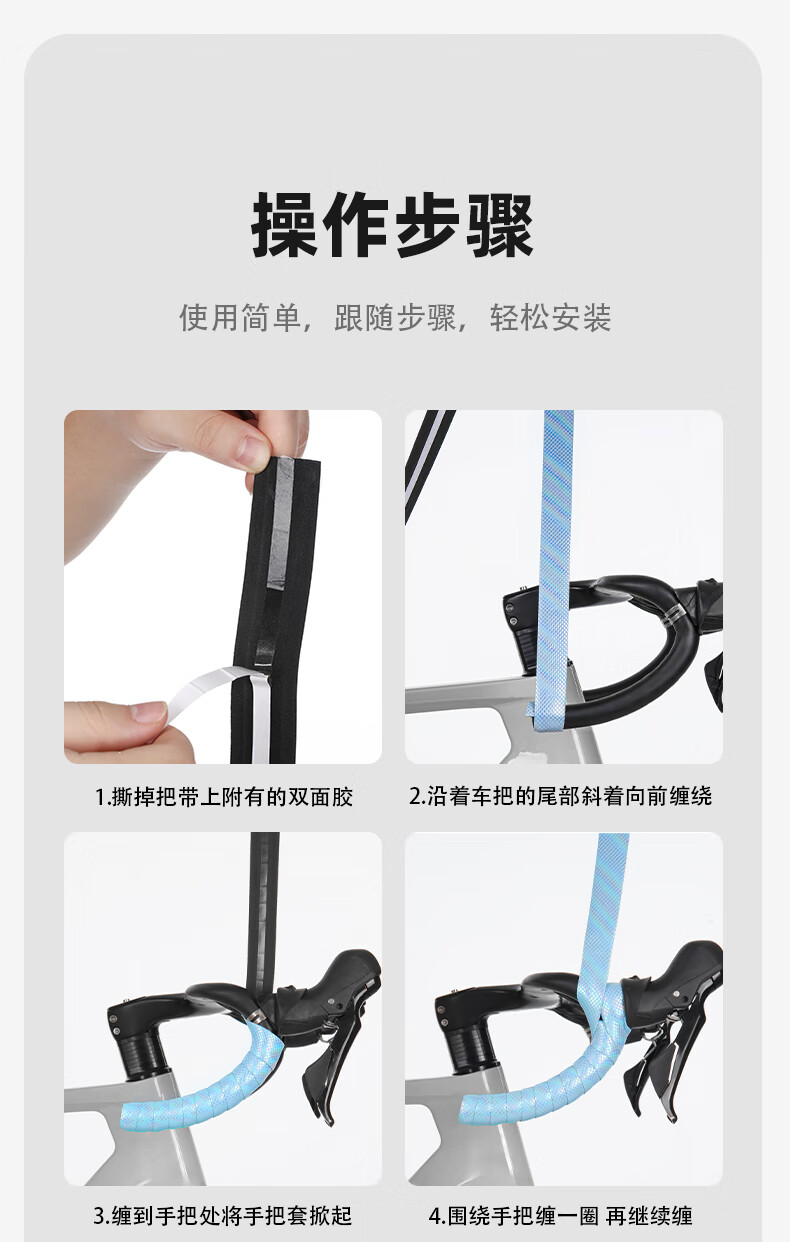 操作步骤

使用简单，跟随步骤，轻松安装

1.撕掉把带上附有的双面胶

2.沿着车把的尾部斜着向前缠绕

3.缠到手把处将手把套掀起

4.围绕手把缠一圈 再继续缠