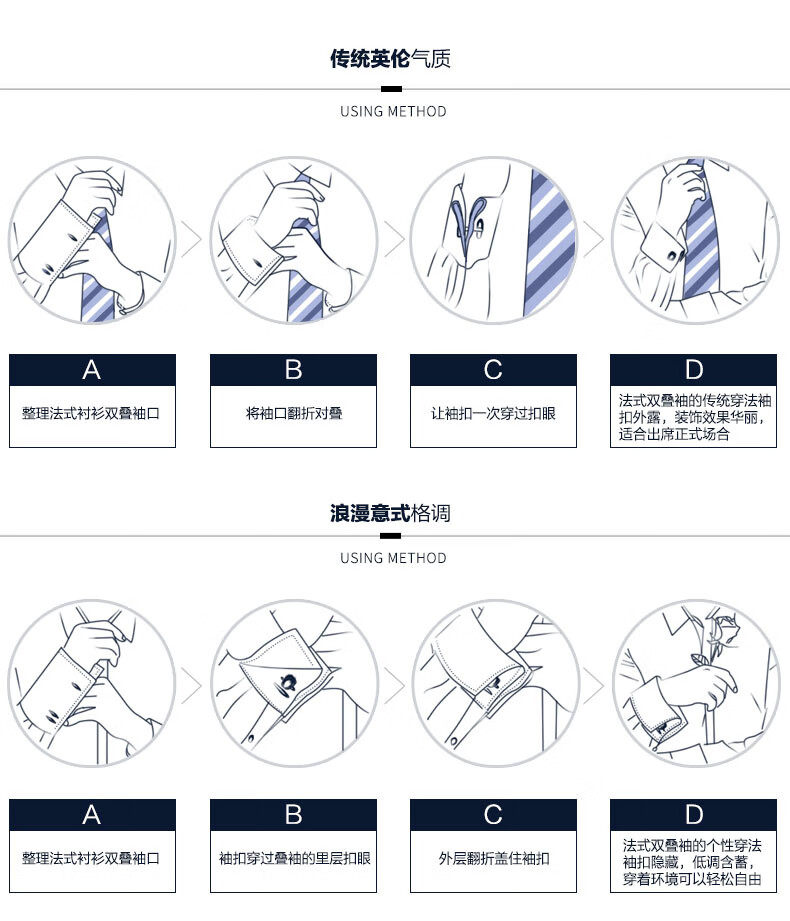 传统英伦气质

USING METHOD

A
整理法式衬衫双叠袖口

B
将袖口翻折对叠

C
让袖扣一次穿过扣眼

D
法式双叠袖的传统穿法袖扣外露，装饰效果华丽，适合出席正式场合

浪漫意式格调

USING METHOD

A
整理法式衬衫双叠袖口

B
袖扣穿过叠袖的里层扣眼

C
外层翻折盖住袖扣

D
法式双叠袖的个性穿法袖扣隐藏，低调含蓄，穿着环境可以轻松自由