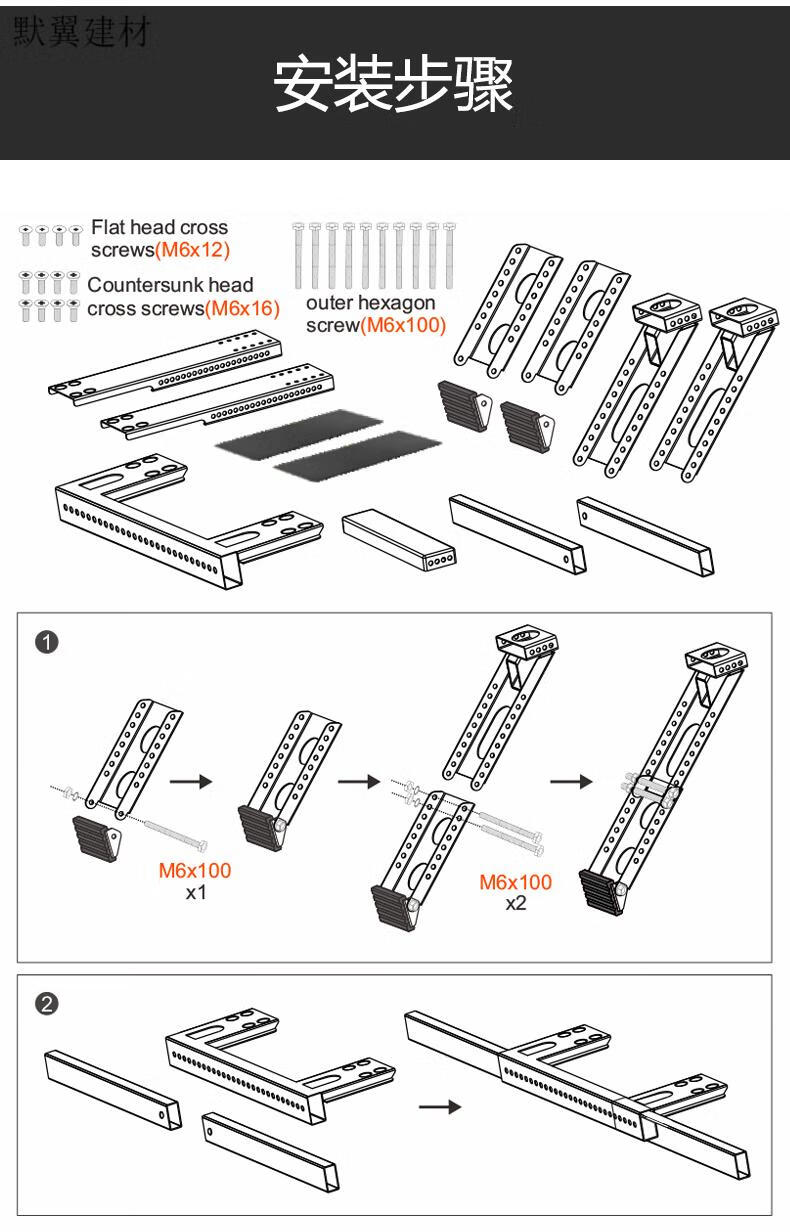 默翼建材

安装步骤

Flat head cross screws(M6x12)

Countersunk head cross screws(M6x16)

outer hexagon screw(M6x100)

1

M6x100
x1

M6x100
x2

2