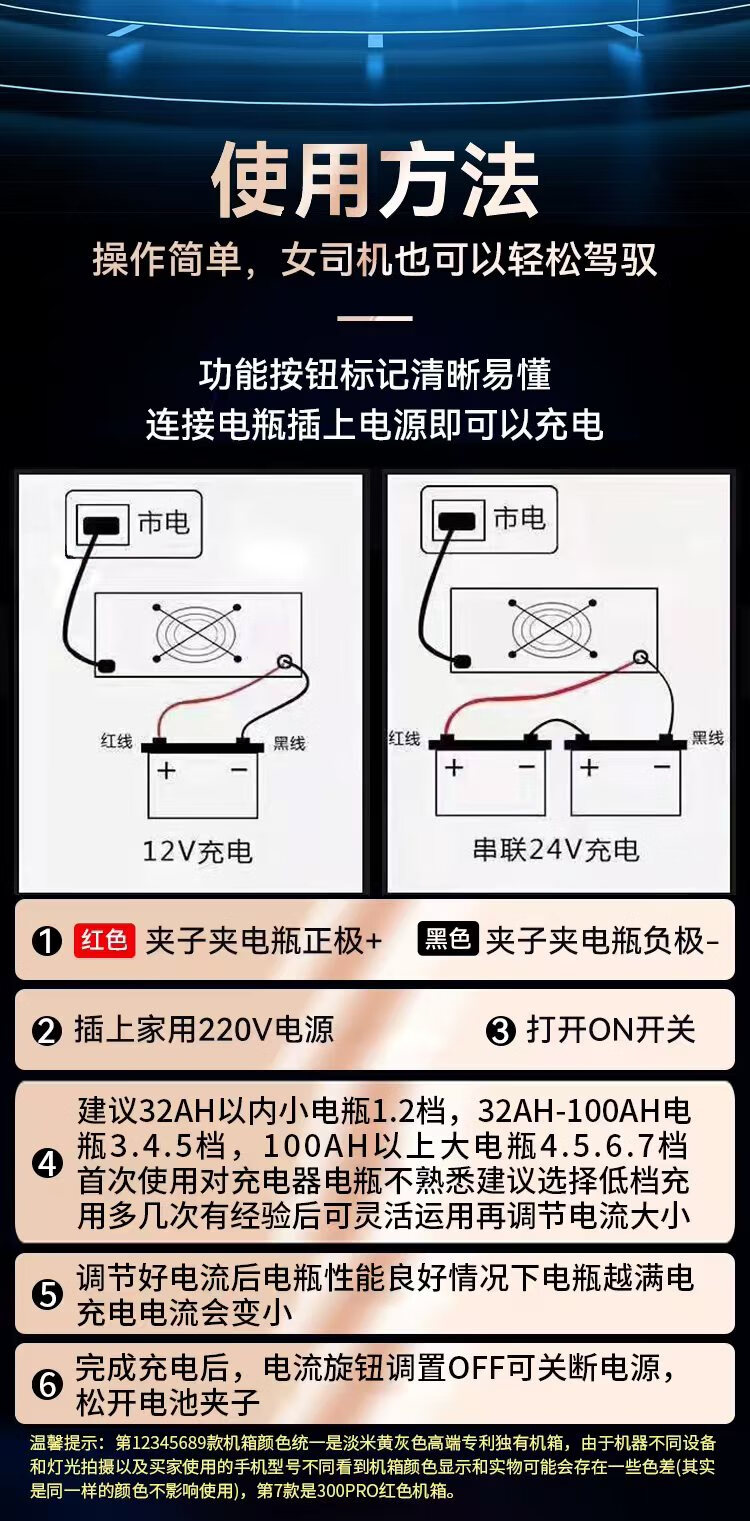 使用方法

操作简单，女司机也可以轻松驾驭

功能按钮标记清晰易懂
连接电瓶插上电源即可以充电

市电
红线
黑线
+ −
12V充电

市电
红线
黑线
+ − + −
串联24V充电

❶ 红色 夹子夹电瓶正极+ 黑色 夹子夹电瓶负极-

❷ 插上家用220V电源

❸ 打开ON开关

❹ 建议32AH以内小电瓶1.2档，32AH-100AH电瓶3.4.5档，100AH以上大电瓶4.5.6.7档 首次使用对充电器电瓶不熟悉建议选择低档充 用多几次有经验后可灵活运用再调节电流大小

❺ 调节好电流后电瓶性能良好情况下电瓶越满电充电电流会变小

❻ 完成充电后，电流旋钮调置OFF可关断电源，松开电池夹子

温馨提示：第12345689款机箱颜色统一是淡米黄灰色高端专利独有机箱，由于机器不同设备和灯光拍摄以及买家使用的手机型号不同看到机箱颜色显示和实物可能会存在一些色差(其实是同一样的颜色不影响使用)，第7款是300PRO红色机箱。