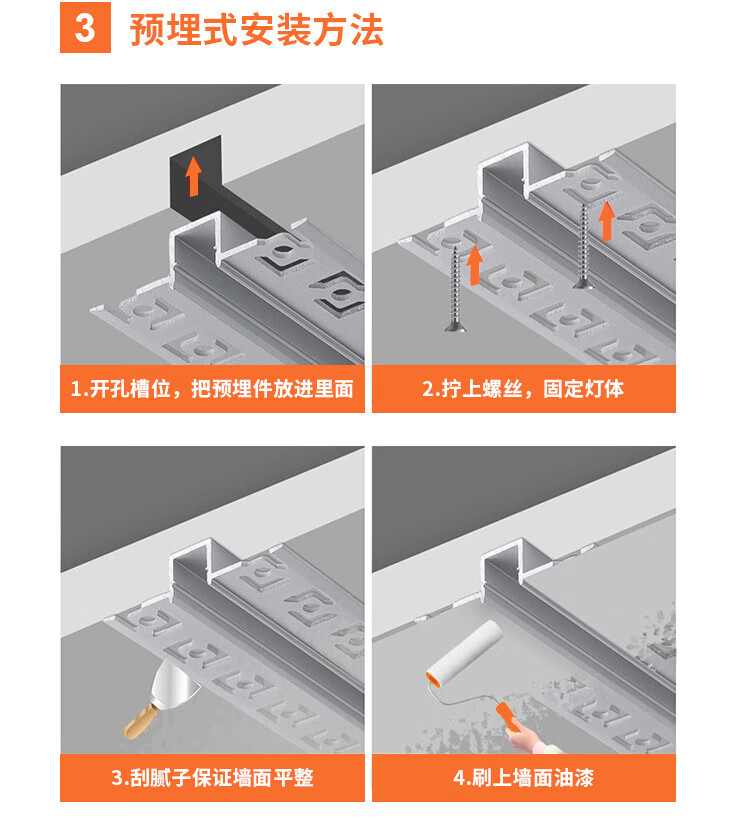 3 预埋式安装方法

1.开孔槽位，把预埋件放进里面

2.拧上螺丝，固定灯体

3.刮腻子保证墙面平整

4.刷上墙面油漆