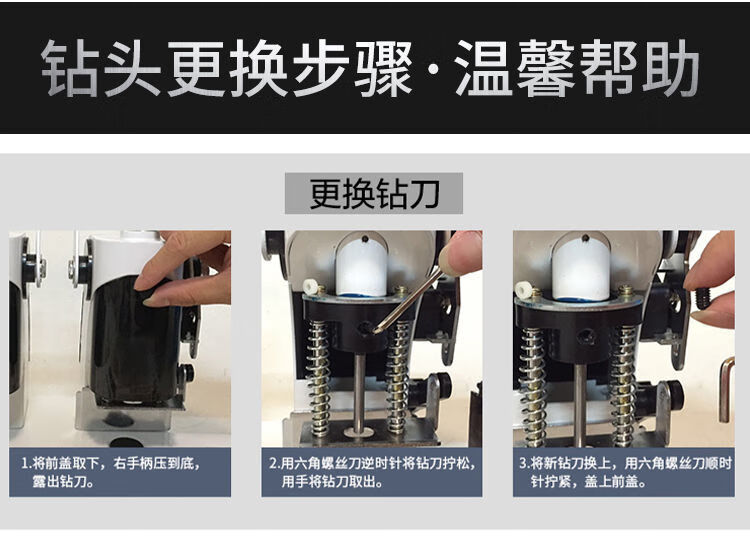 钻头更换步骤·温馨帮助

更换钻刀

1.将前盖取下，右手柄压到底，露出钻刀。

2.用六角螺丝刀逆时针将钻刀拧松，用手将钻刀取出。

3.将新钻刀换上，用六角螺丝刀顺时针拧紧，盖上前盖。