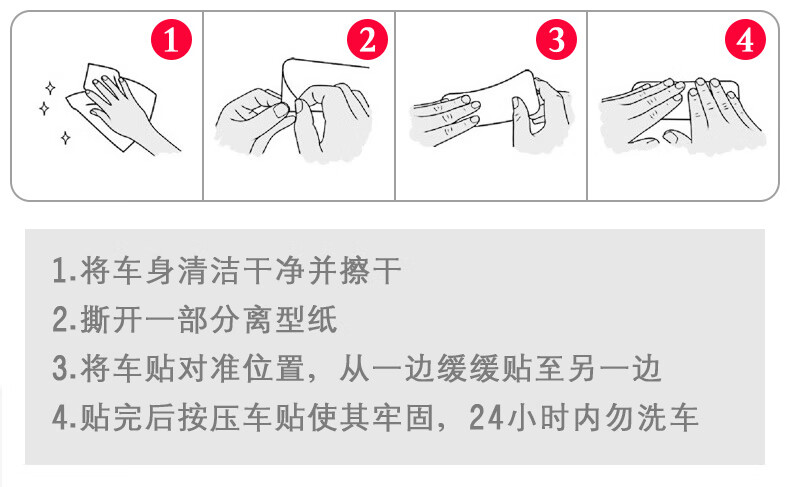 1

2

3

4

1.将车身清洁干净并擦干
2.撕开一部分离型纸
3.将车贴对准位置，从一边缓缓贴至另一边
4.贴完后按压车贴使其牢固，24小时内勿洗车