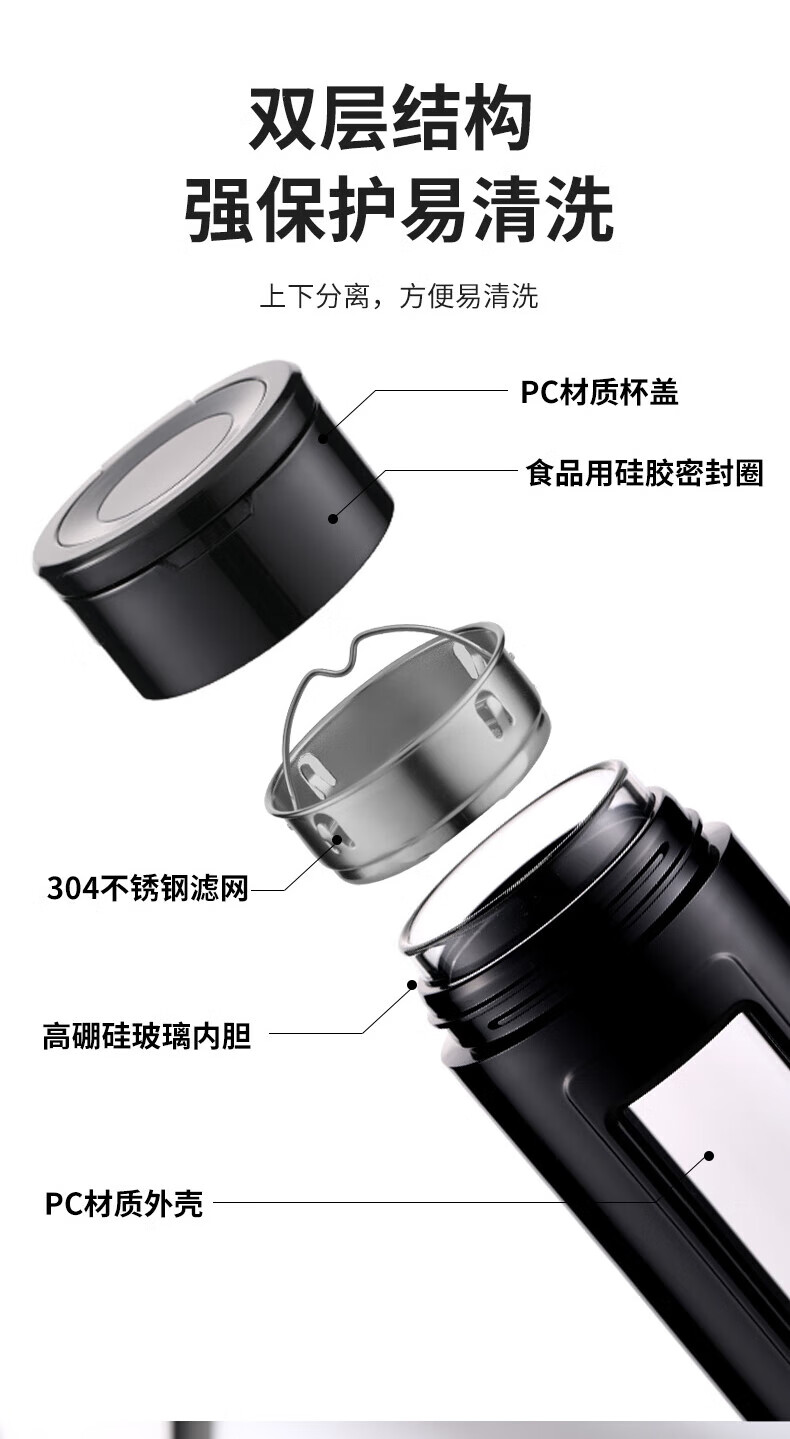 双层结构
强保护易清洗

上下分离，方便易清洗

PC材质杯盖

食品用硅胶密封圈

304不锈钢滤网

高硼硅玻璃内胆

PC材质外壳