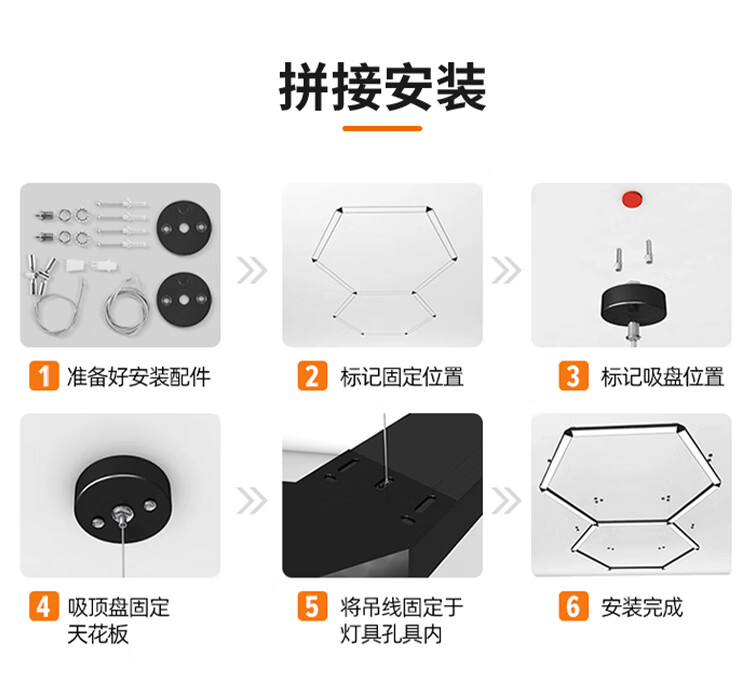 拼接安装

1 准备好安装配件

2 标记固定位置

3 标记吸盘位置

4 吸顶盘固定天花板

5 将吊线固定于灯具孔具内

6 安装完成