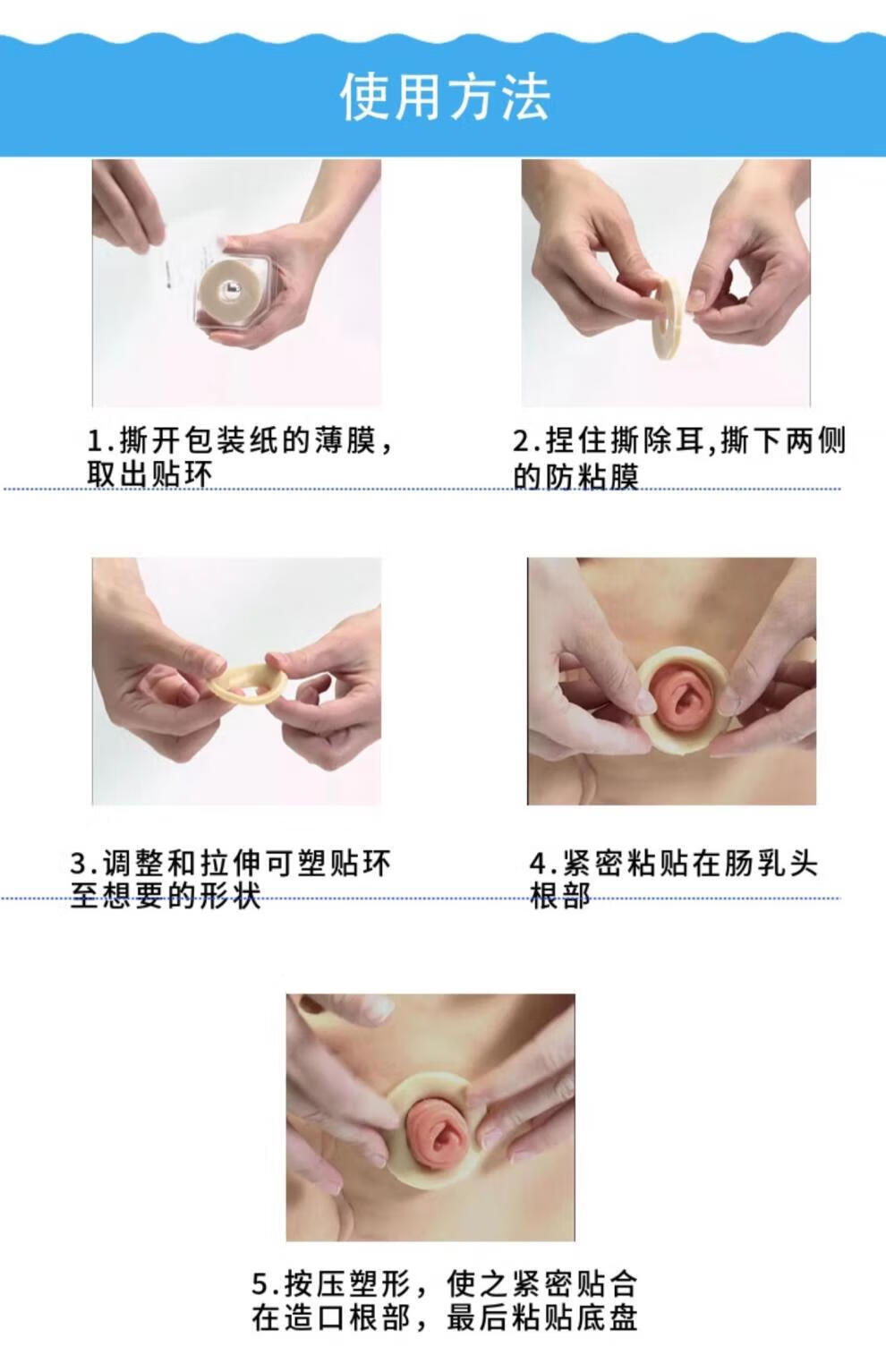 使用方法

1.撕开包装纸的薄膜，取出贴环

2.捏住撕除耳,撕下两侧的防粘膜

3.调整和拉伸可塑贴环至想要的形状

4.紧密粘贴在肠乳头根部

5.按压塑形，使之紧密贴合在造口根部，最后粘贴底盘