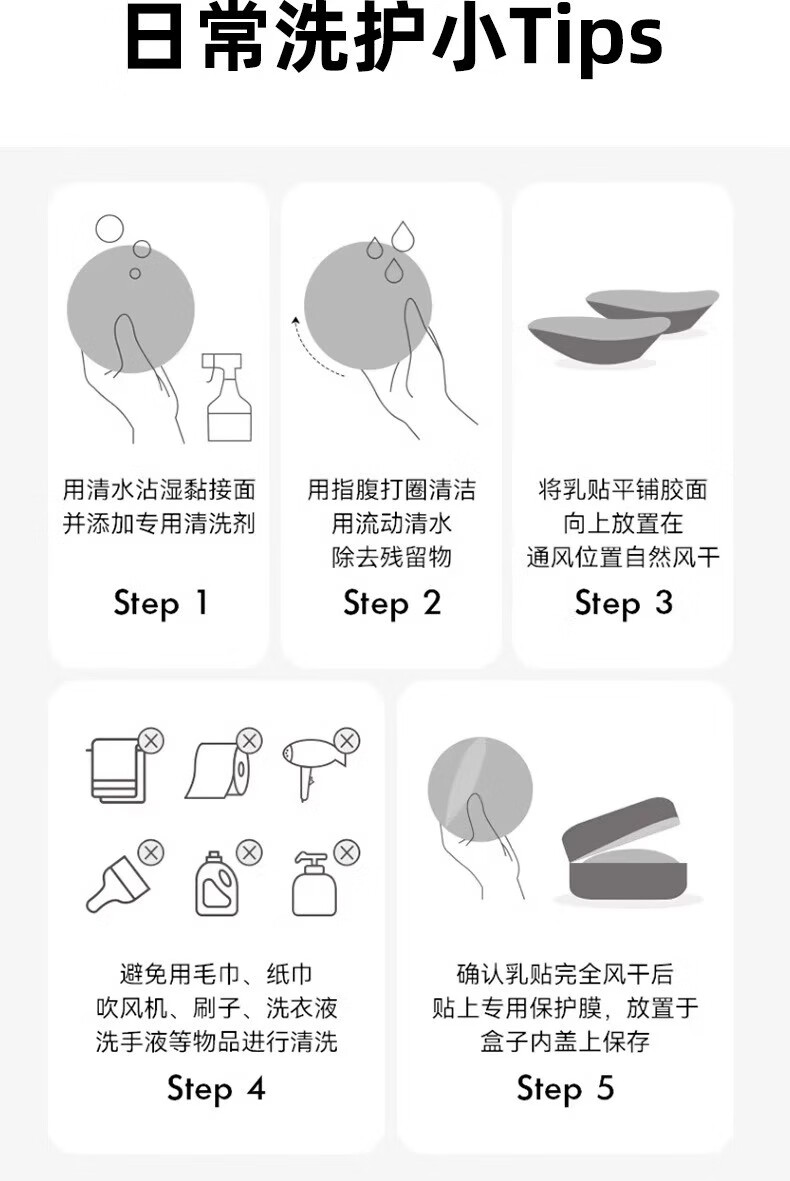 日常洗护小Tips

用清水沾湿黏接面
并添加专用清洗剂

Step 1

用指腹打圈清洁
用流动清水
除去残留物

Step 2

将乳贴平铺胶面
向上放置在
通风位置自然风干

Step 3

避免用毛巾、纸巾
吹风机、刷子、洗衣液
洗手液等物品进行清洗

Step 4

确认乳贴完全风干后
贴上专用保护膜，放置于
盒子内盖上保存

Step 5