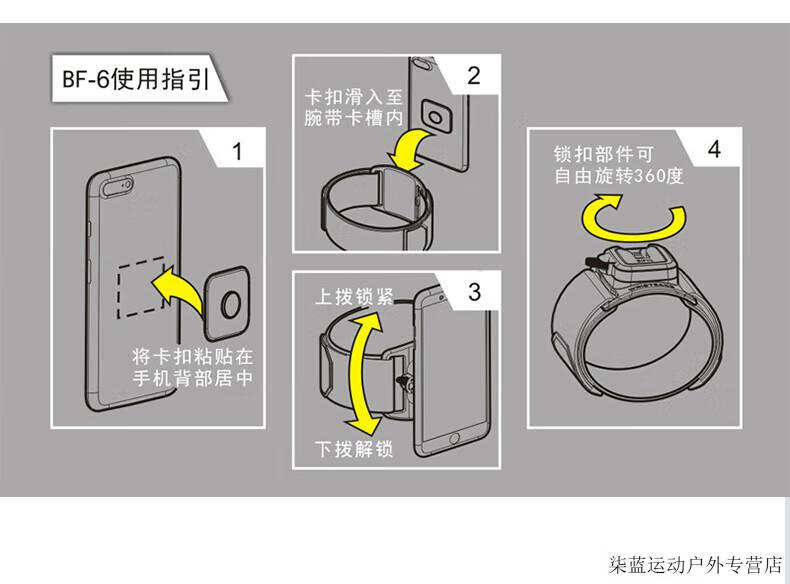 BF-6使用指引

1

将卡扣粘贴在手机背部居中

2

卡扣滑入至腕带卡槽内

3

上拨锁紧

下拨解锁

4

锁扣部件可自由旋转360度

柒蓝运动户外专营店