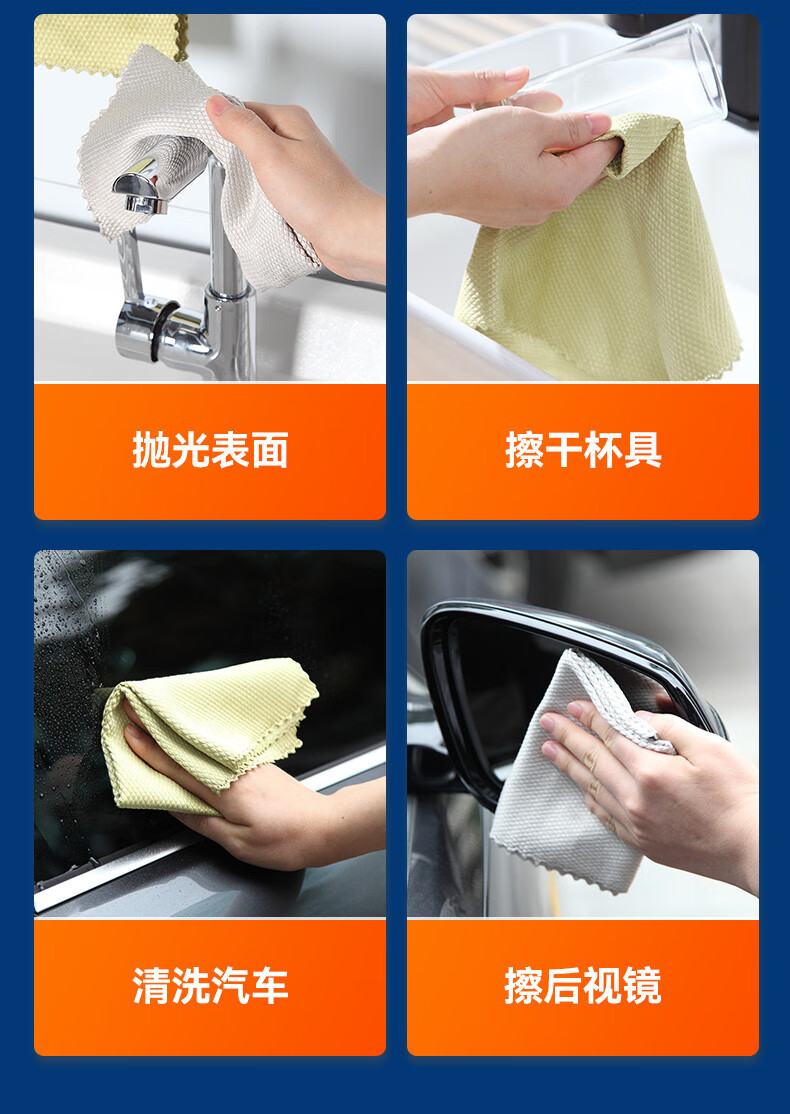 抛光表面

擦干杯具

清洗汽车

擦后视镜