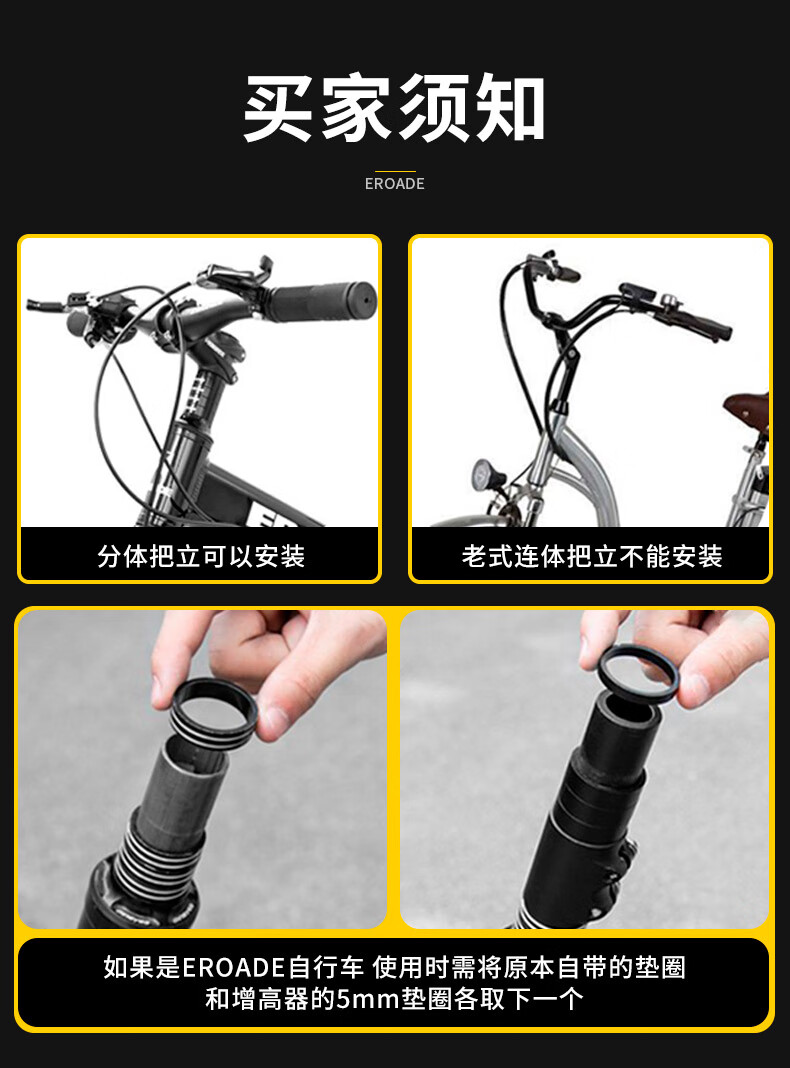 买家须知

EROADE

分体把立可以安装

老式连体把立不能安装

如果是EROADE自行车 使用时需将原本自带的垫圈和增高器的5mm垫圈各取下一个