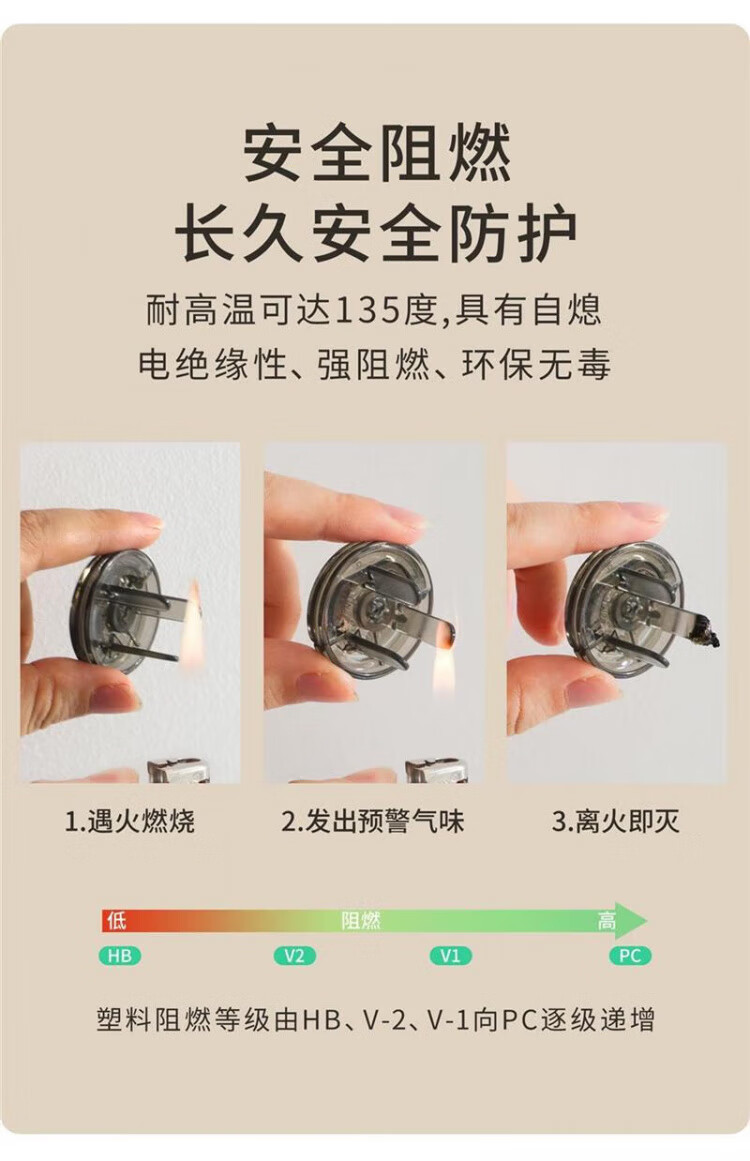 安全阻燃
长久安全防护

耐高温可达135度,具有自熄
电绝缘性、强阻燃、环保无毒

1.遇火燃烧

2.发出预警气味

3.离火即灭

低
阻燃
高

HB
V2
V1
PC

塑料阻燃等级由HB、V-2、V-1向PC逐级递增