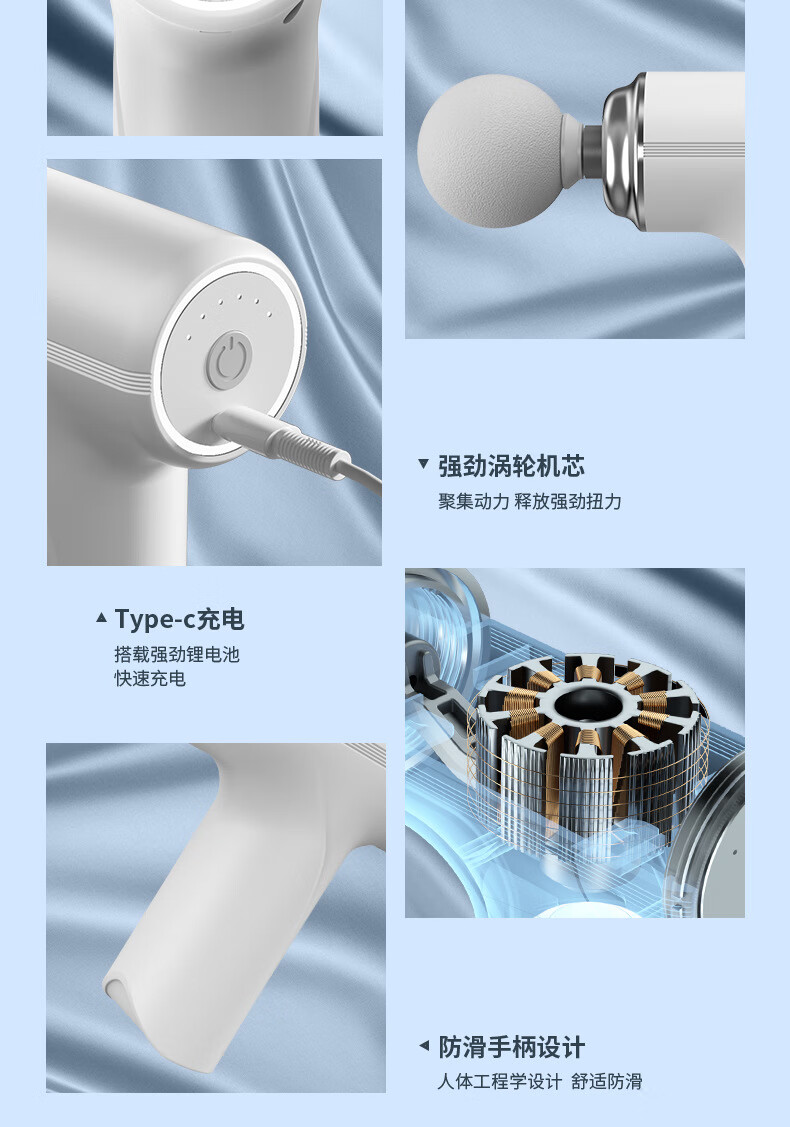 ▼ 强劲涡轮机芯

聚集动力 释放强劲扭力

▲ Type-c充电

搭载强劲锂电池
快速充电

◀ 防滑手柄设计

人体工程学设计 舒适防滑