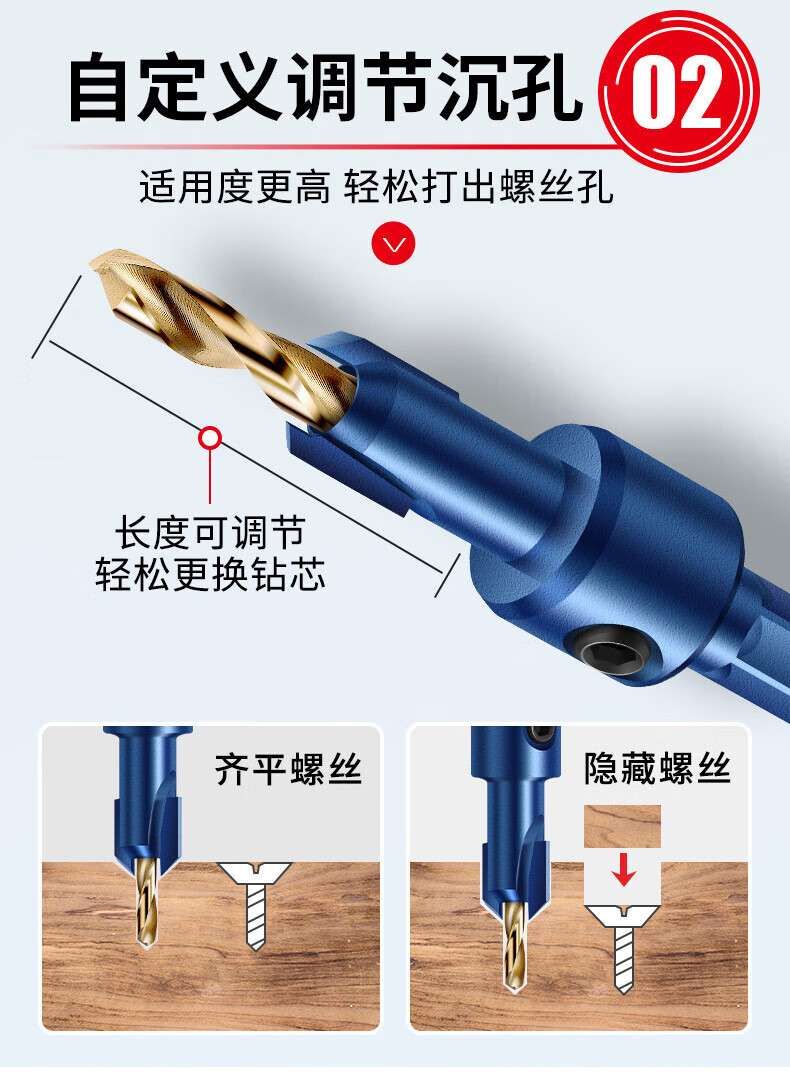 自定义调节沉孔 02

适用度更高 轻松打出螺丝孔

长度可调节
轻松更换钻芯

齐平螺丝

隐藏螺丝