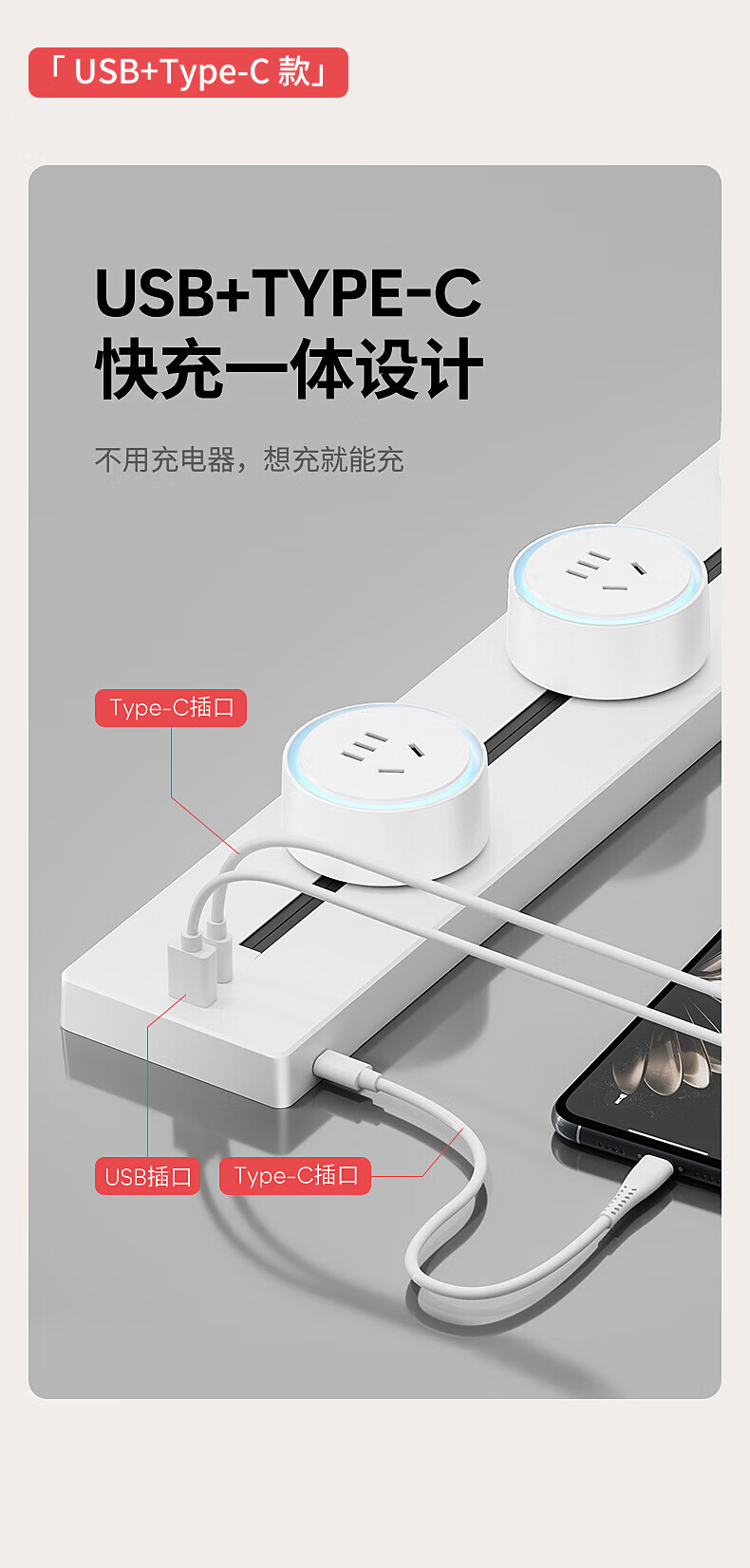 「USB+Type-C 款」

USB+TYPE-C
快充一体设计

不用充电器，想充就能充

Type-C插口

USB插口

Type-C插口