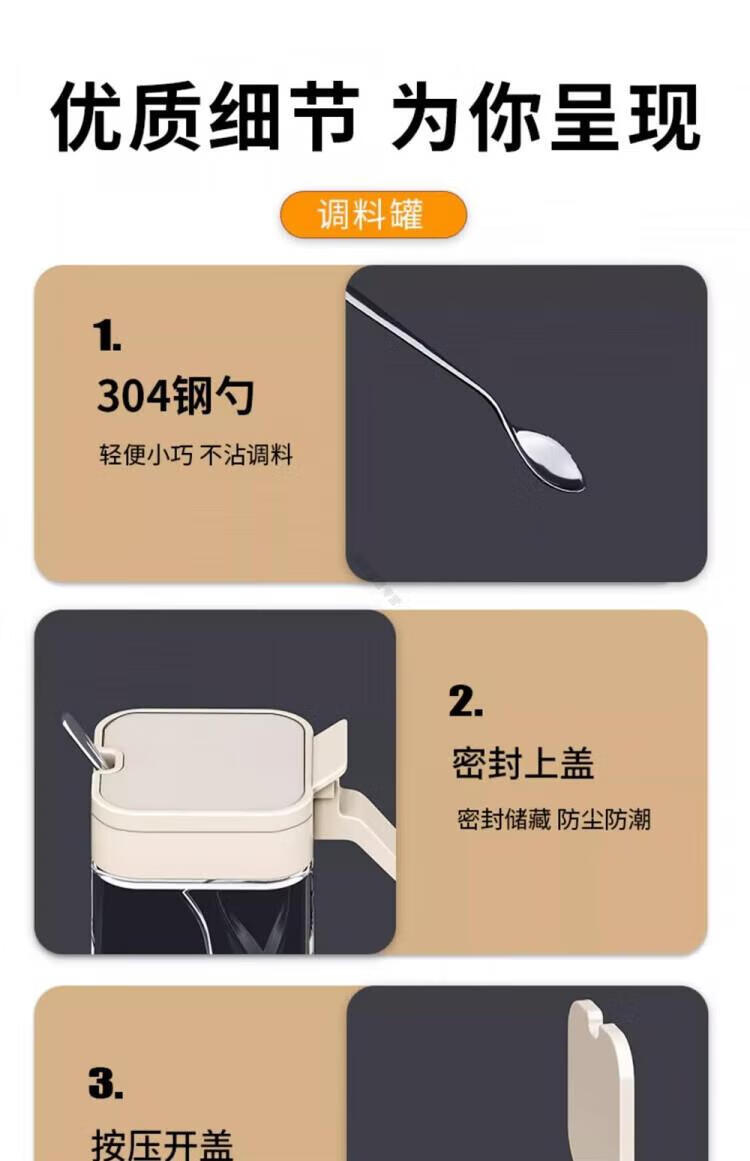 优质细节 为你呈现

调料罐

1.
304钢勺
轻便小巧 不沾调料

2.
密封上盖
密封储藏 防尘防潮

3.
按压开盖