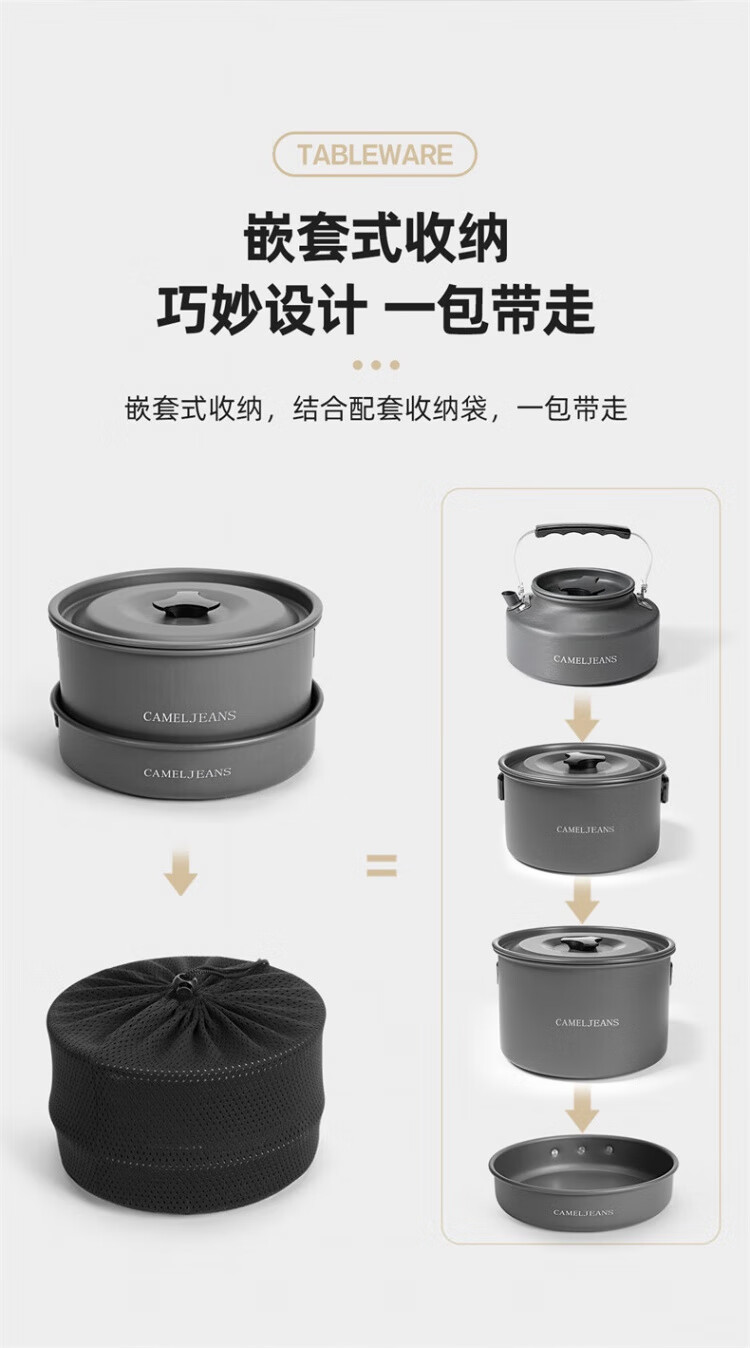 TABLEWARE

嵌套式收纳
巧妙设计 一包带走

嵌套式收纳，结合配套收纳袋，一包带走

CAMELJEANS

CAMELJEANS

=

CAMELJEANS

CAMELJEANS

CAMELJEANS

CAMELJEANS